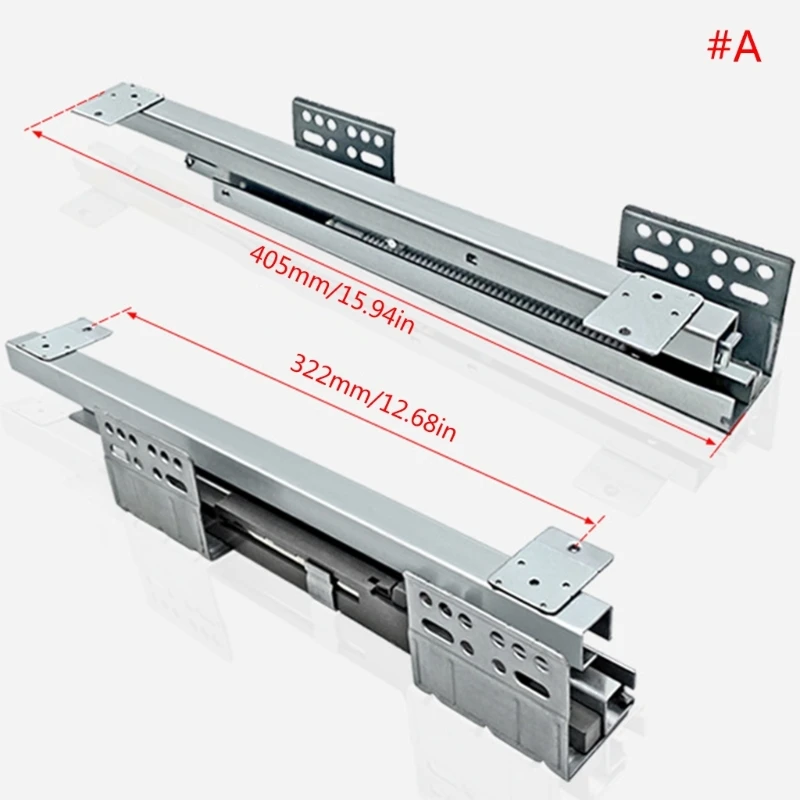 #A

405mm/15.94in

322mm/12.68in