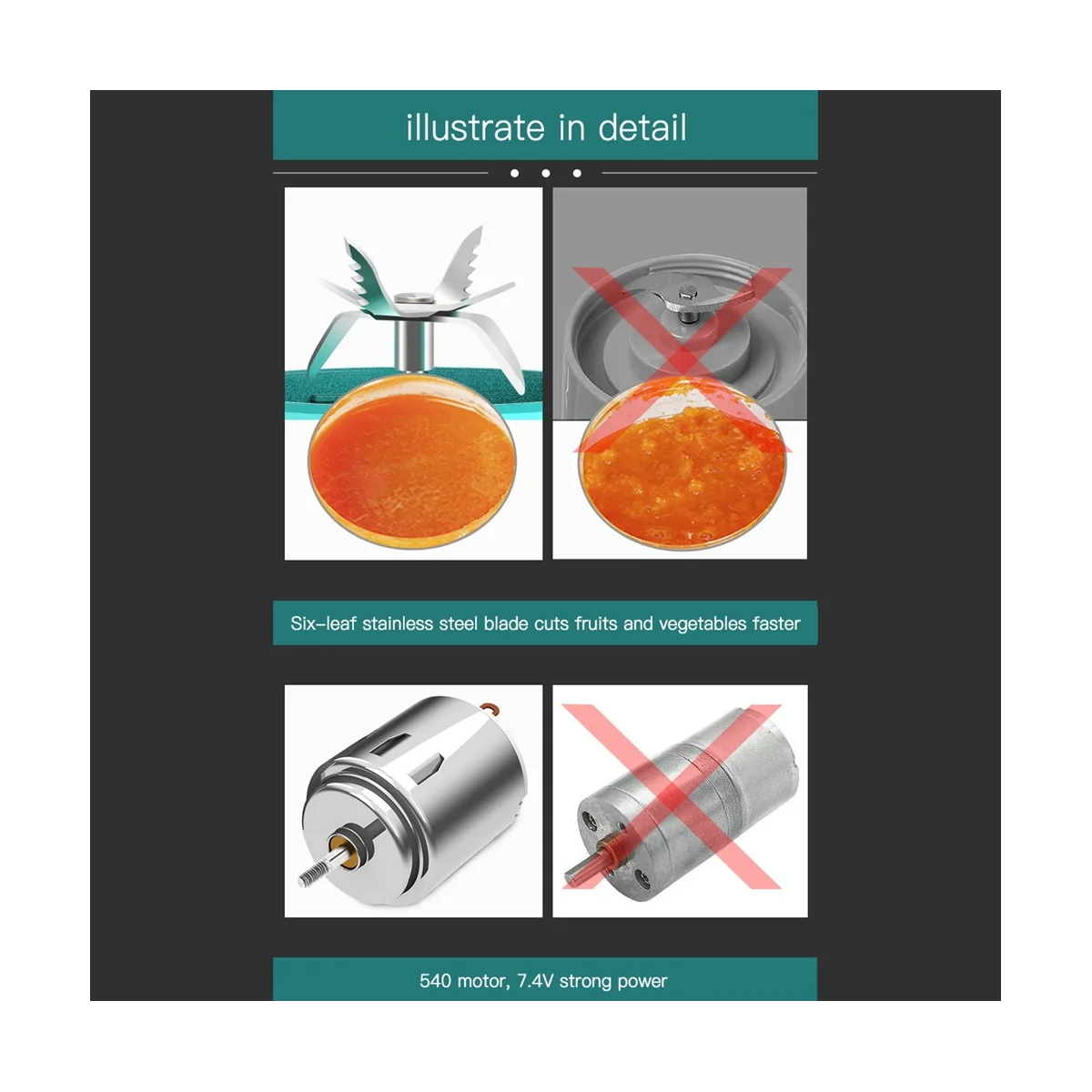 illustrate in detail

Six-leaf stainless steel blade cuts fruits and vegetables faster

540 motor, 7.4V strong power