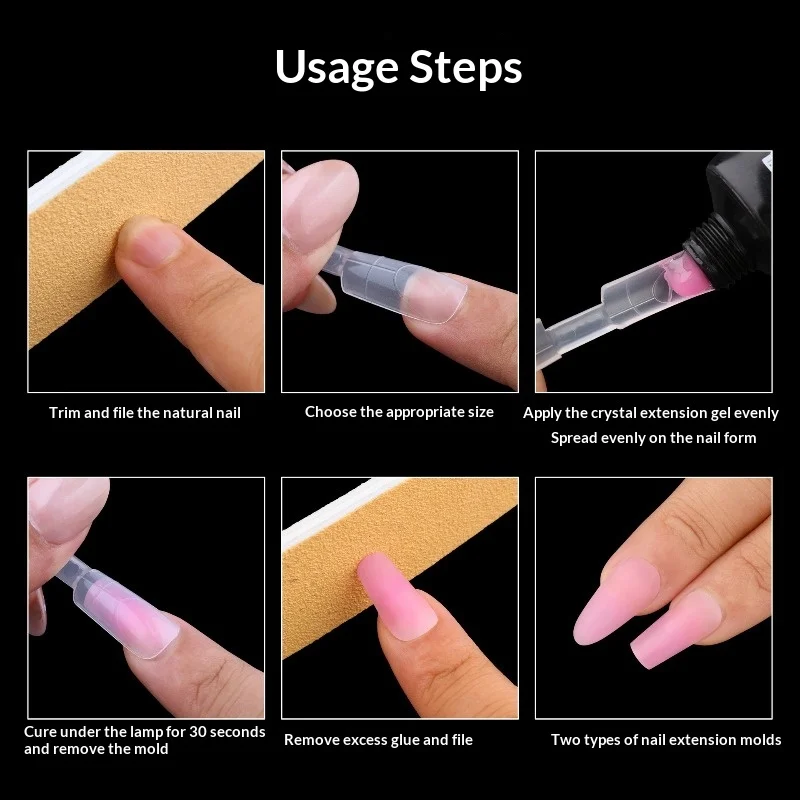 Usage Steps

Trim and file the natural nail

Choose the appropriate size

Apply the crystal extension gel evenly
Spread evenly on the nail form

Cure under the lamp for 30 seconds and remove the mold

Remove excess glue and file

Two types of nail extension molds