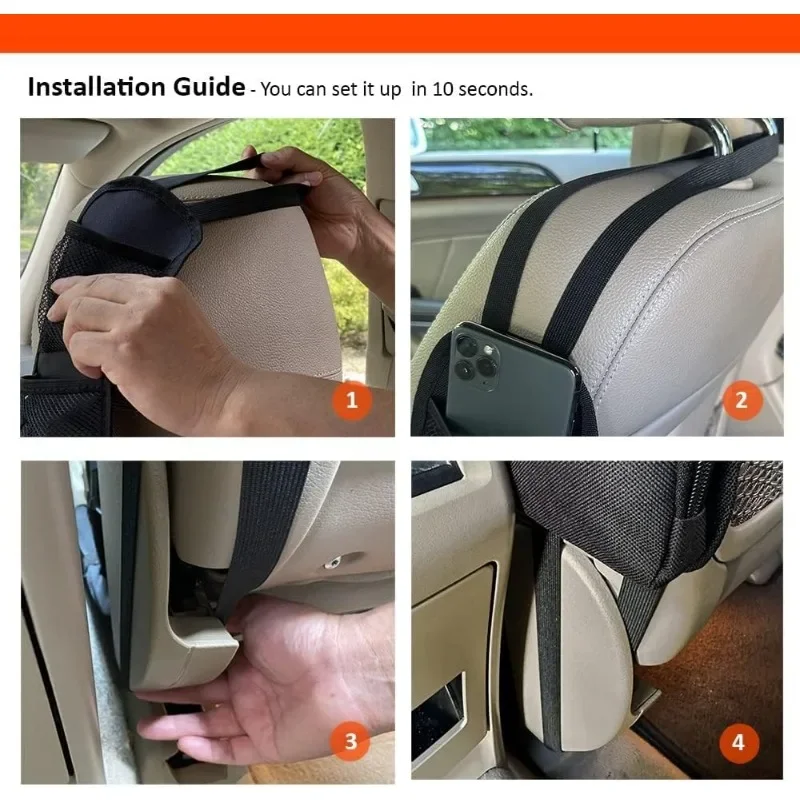 Installation Guide - You can set it up in 10 seconds.

1

2

3

4