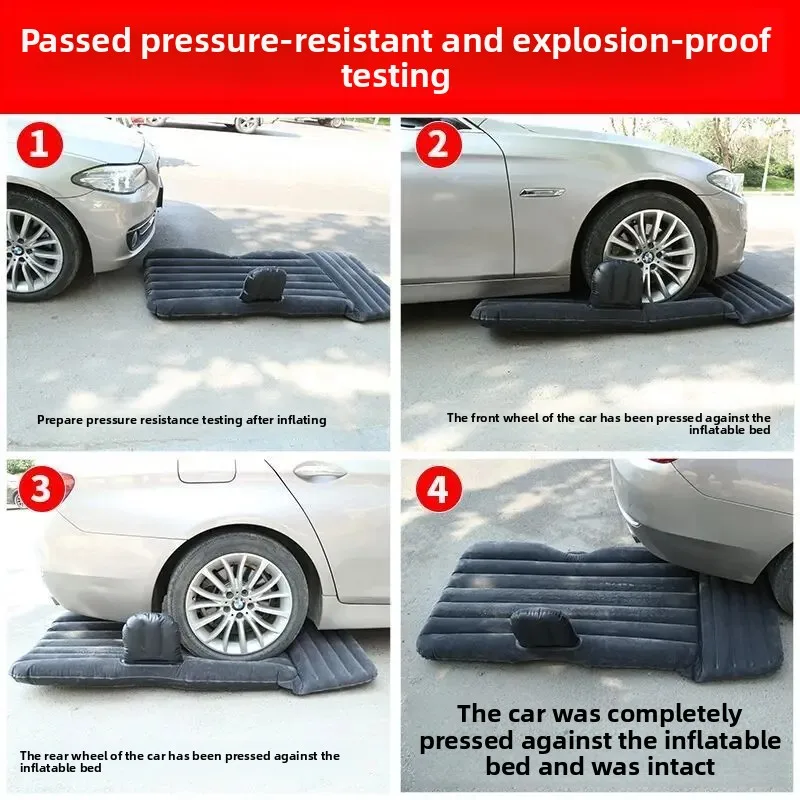 Passed pressure-resistant and explosion-proof testing

1

Prepare pressure resistance testing after inflating

2

The front wheel of the car has been pressed against the inflatable bed

3

The rear wheel of the car has been pressed against the inflatable bed

4

The car was completely pressed against the inflatable bed and was intact