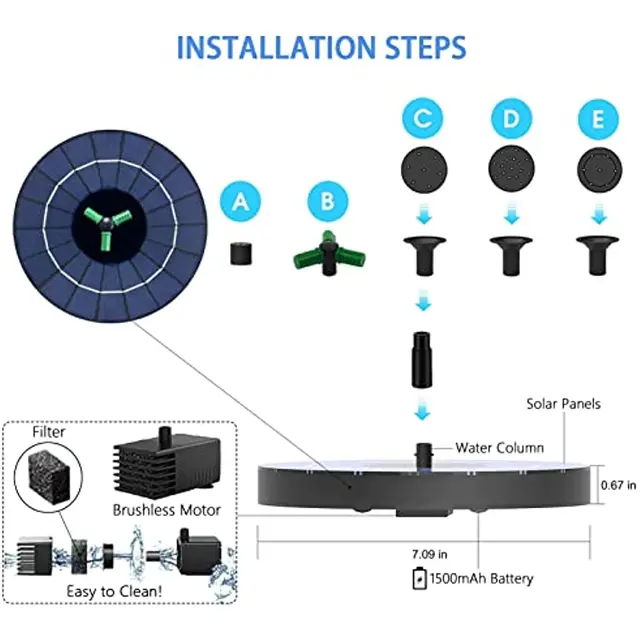 INSTALLATION STEPS

A

B

C

D

E

Solar Panels

Water Column

0.67 in

7.09 in

1500mAh Battery

Filter

Brushless Motor

Easy to Clean!