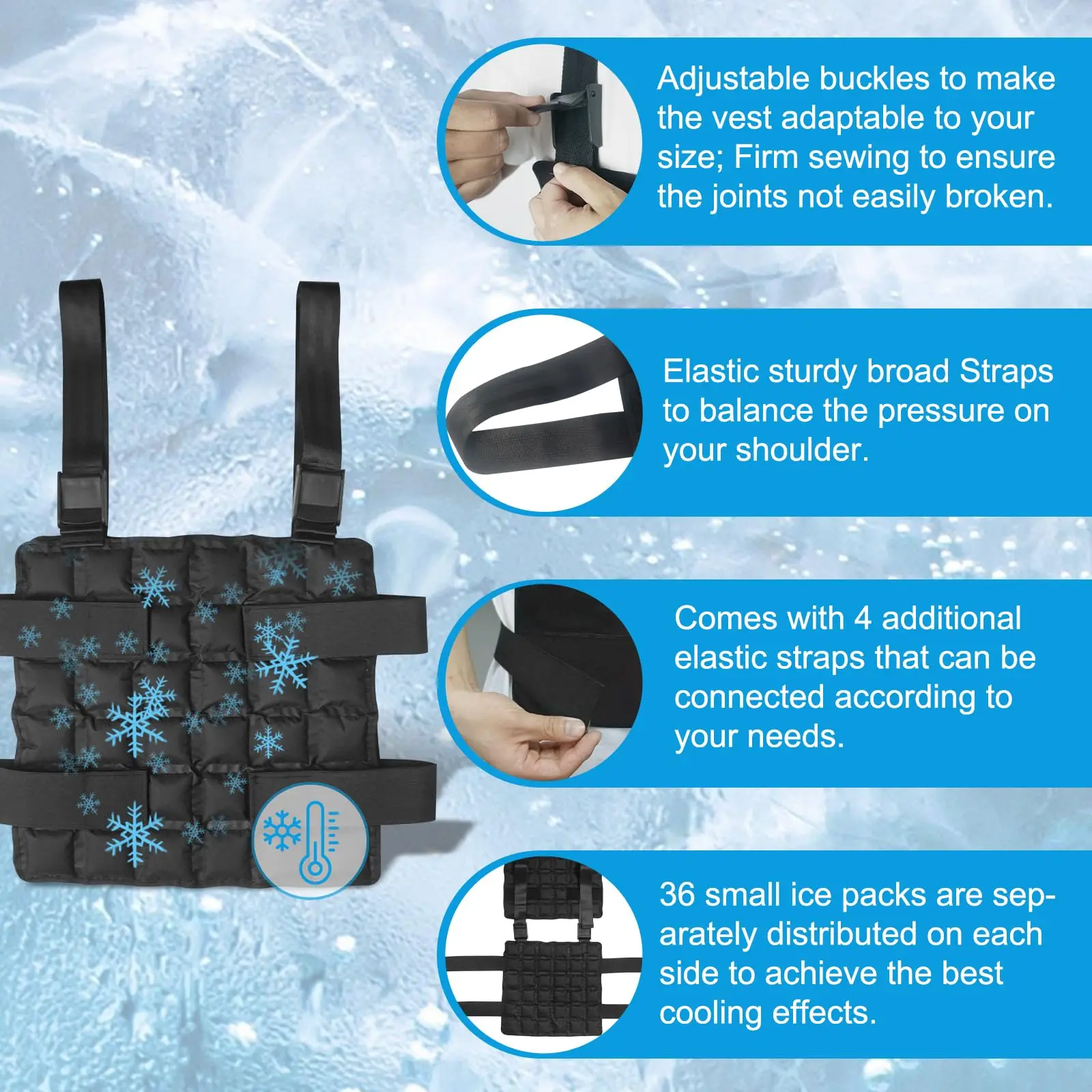 Adjustable buckles to make the vest adaptable to your size; Firm sewing to ensure the joints not easily broken.

Elastic sturdy broad Straps to balance the pressure on your shoulder.

Comes with 4 additional elastic straps that can be connected according to your needs.

36 small ice packs are separately distributed on each side to achieve the best cooling effects.