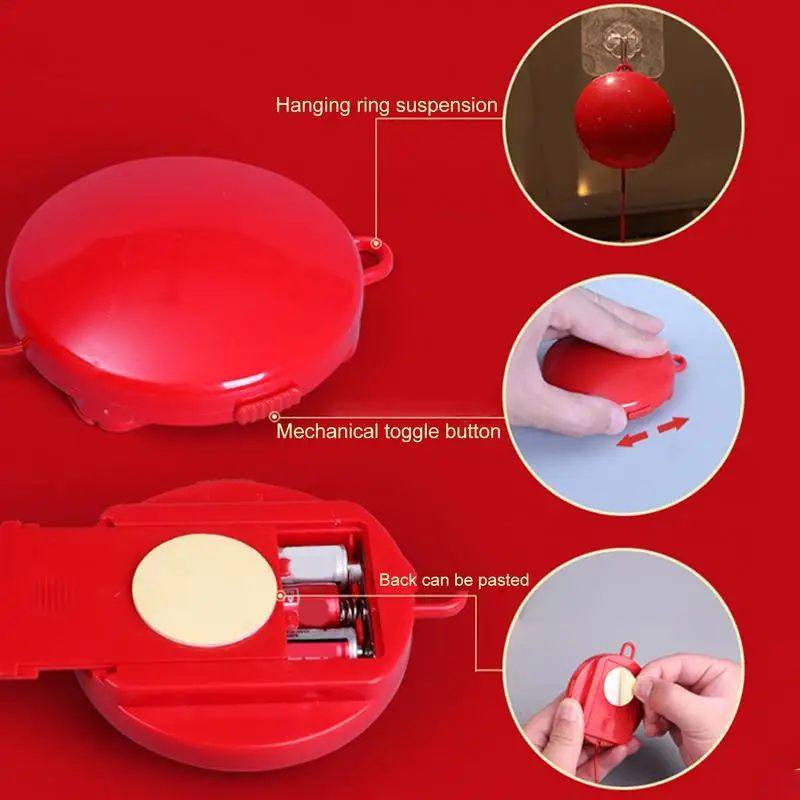 Hanging ring suspension

Mechanical toggle button

Back can be pasted