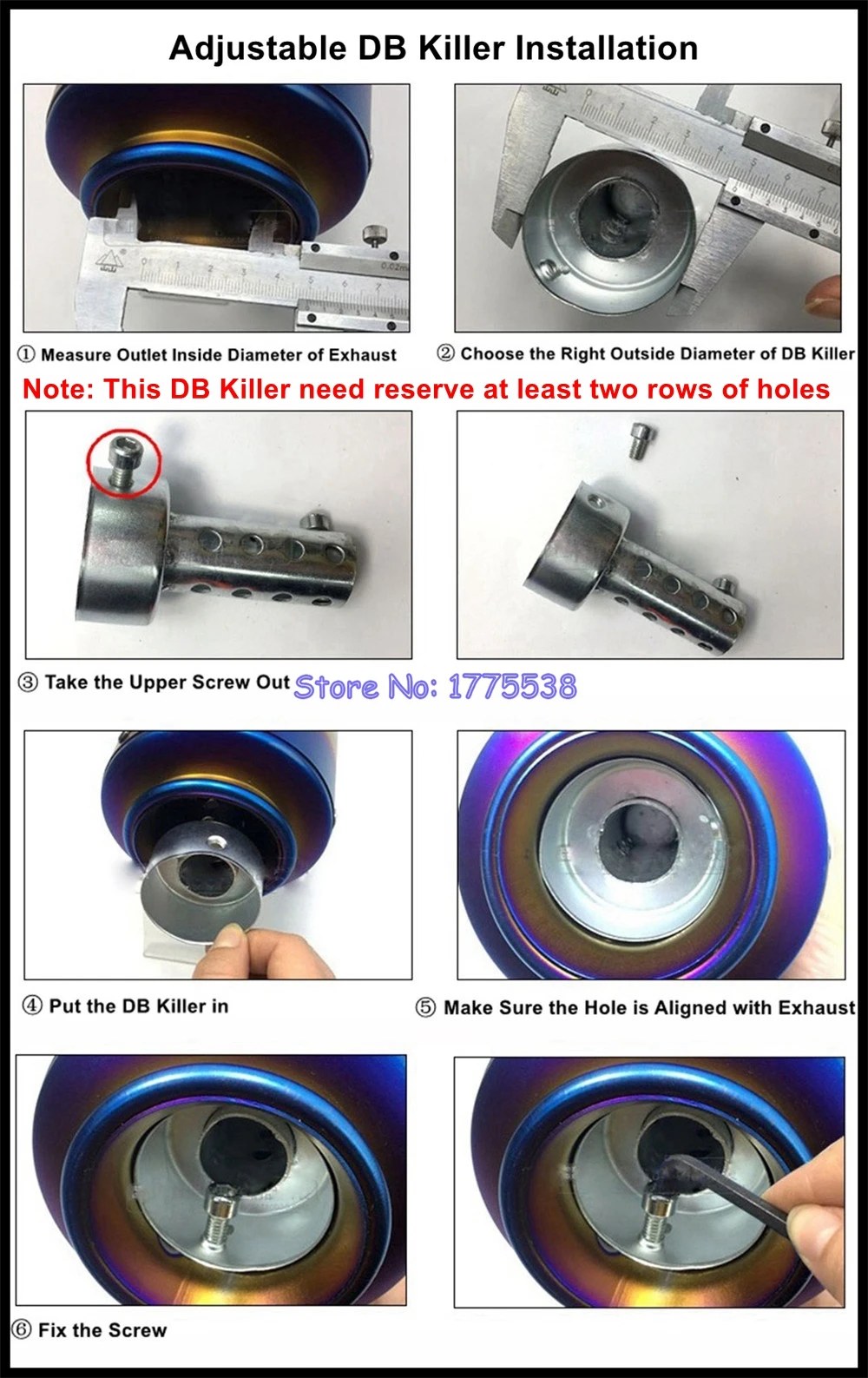 Adjustable DB Killer Installation

① Measure Outlet Inside Diameter of Exhaust

② Choose the Right Outside Diameter of DB Killer

Note: This DB Killer need reserve at least two rows of holes

③ Take the Upper Screw Out

Store No: 1775538

④ Put the DB Killer in

⑤ Make Sure the Hole is Aligned with Exhaust

⑥ Fix the Screw