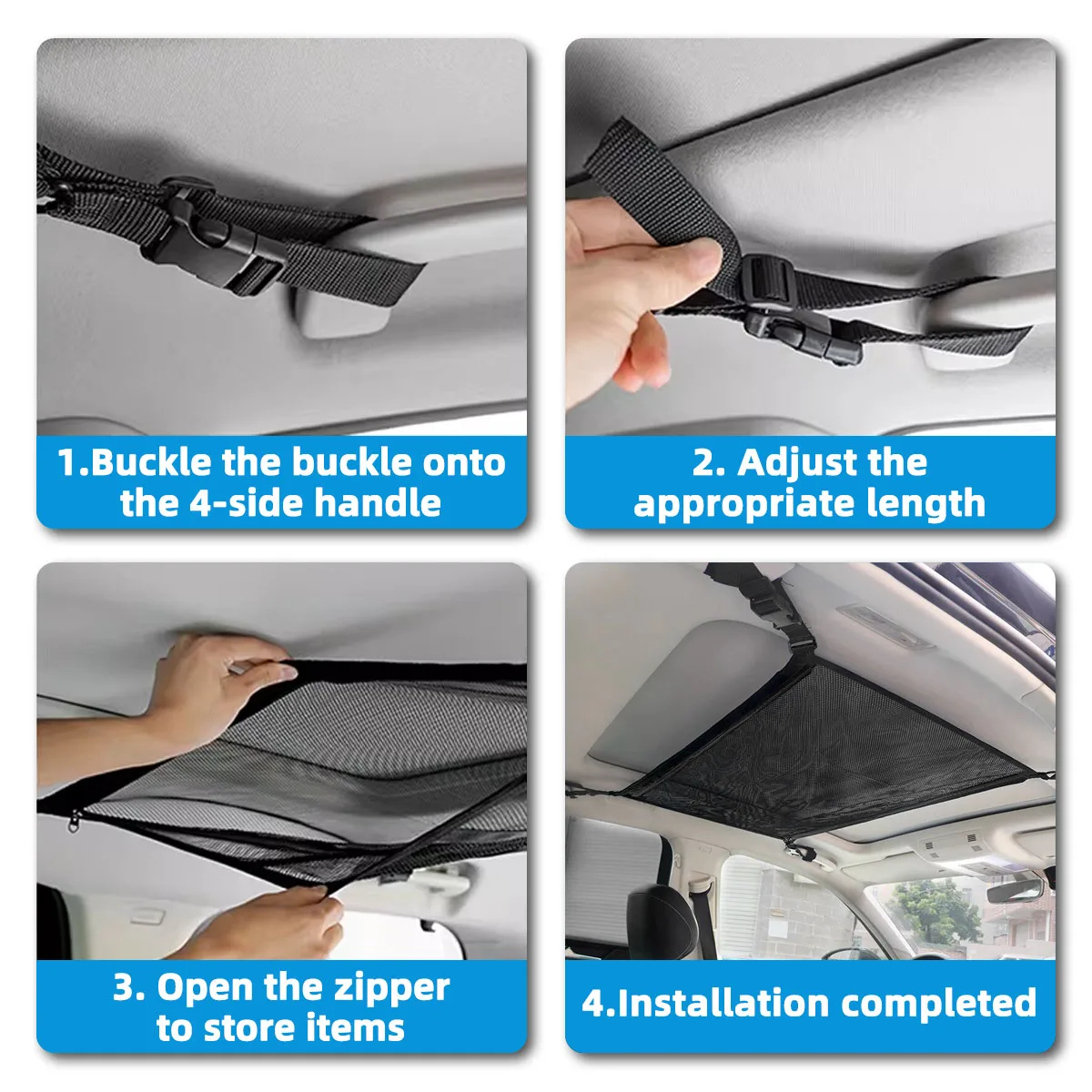 1.Buckle the buckle onto the 4-side handle

2. Adjust the appropriate length

3. Open the zipper to store items

4.Installation completed