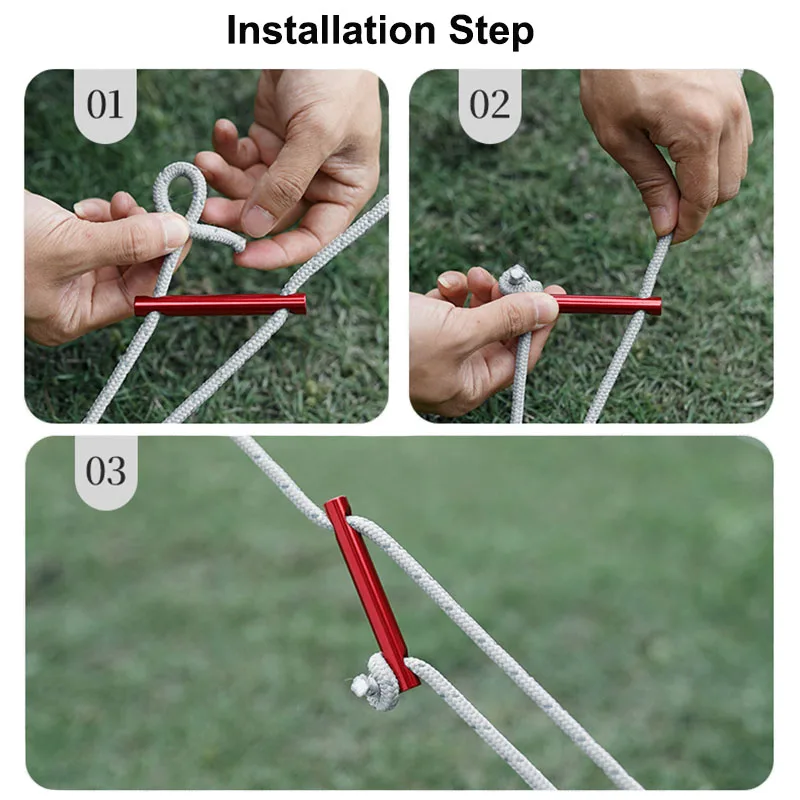 Installation Step

01

02

03