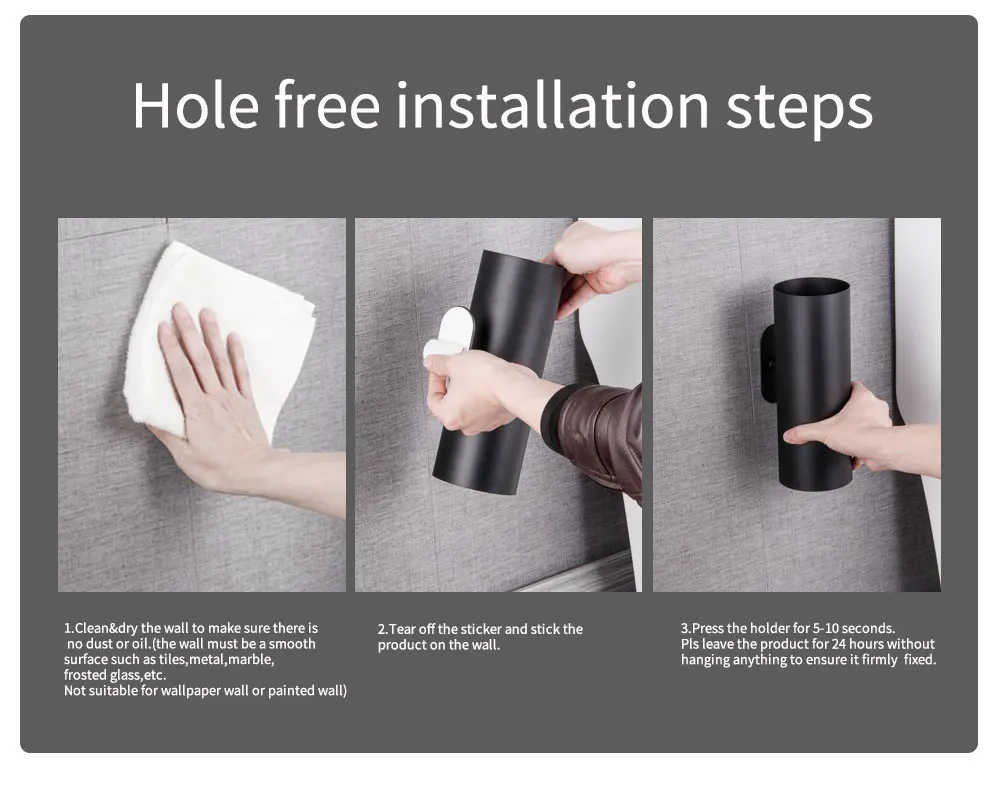 Hole free installation steps

1.Clean&dry the wall to make sure there is no dust or oil.(the wall must be a smooth surface such as tiles,metal,marble, frosted glass,etc. Not suitable for wallpaper wall or painted wall)

2.Tear off the sticker and stick the product on the wall.

3.Press the holder for 5-10 seconds. Pls leave the product for 24 hours without hanging anything to ensure it firmly fixed.