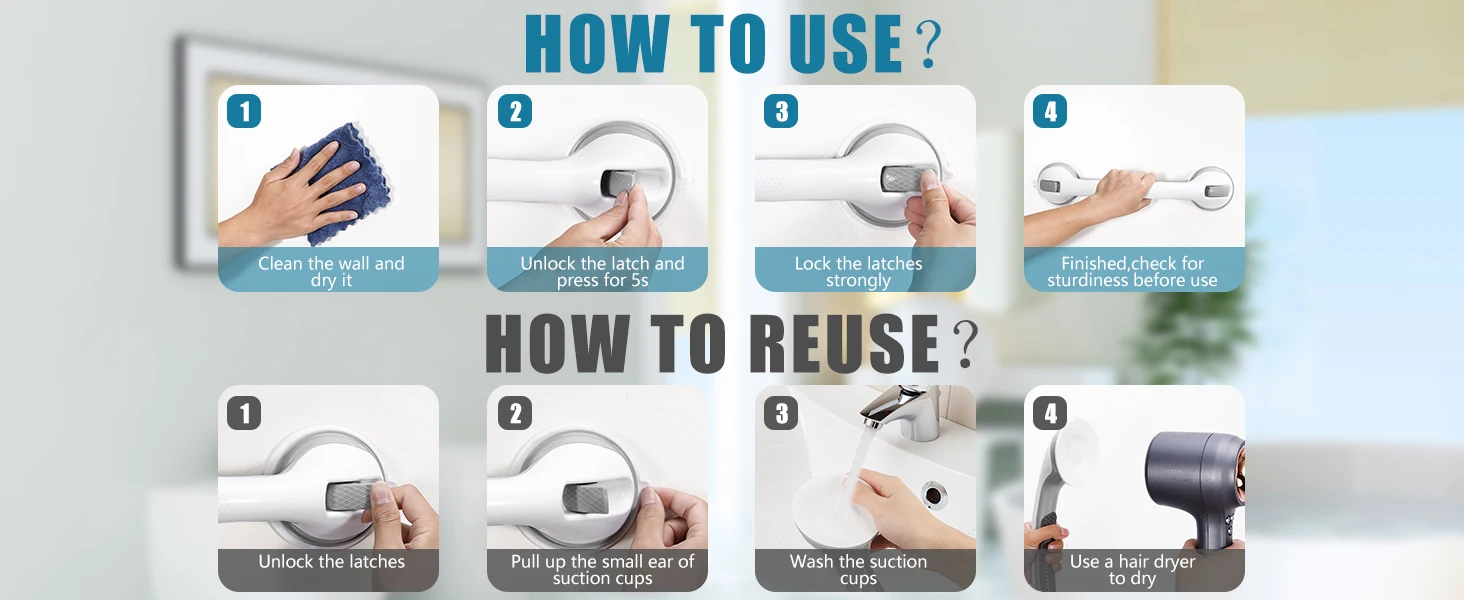 HOW TO USE?

1
Clean the wall and dry it

2
Unlock the latch and press for 5s

3
Lock the latches strongly

4
Finished,check for sturdiness before use

HOW TO REUSE?

1
Unlock the latches

2
Pull up the small ear of suction cups

3
Wash the suction cups

4
Use a hair dryer to dry