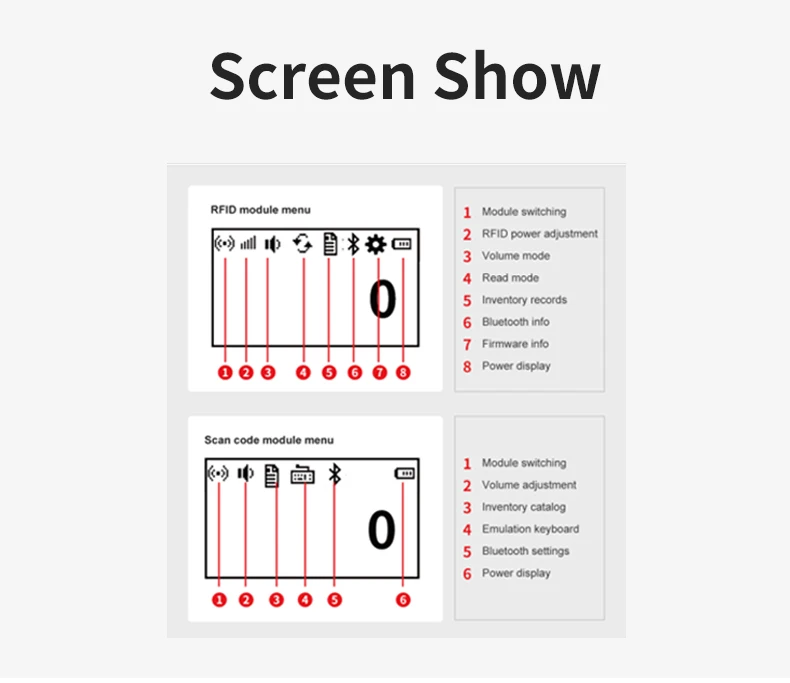 Screen Show

RFID module menu

0

1 2 3 4 5 6 7 8

1 Module switching
2 RFID power adjustment
3 Volume mode
4 Read mode
5 Inventory records
6 Bluetooth info
7 Firmware info
8 Power display

Scan code module menu

0

1 2 3 4 5 6

1 Module switching
2 Volume adjustment
3 Inventory catalog
4 Emulation keyboard
5 Bluetooth settings
6 Power display