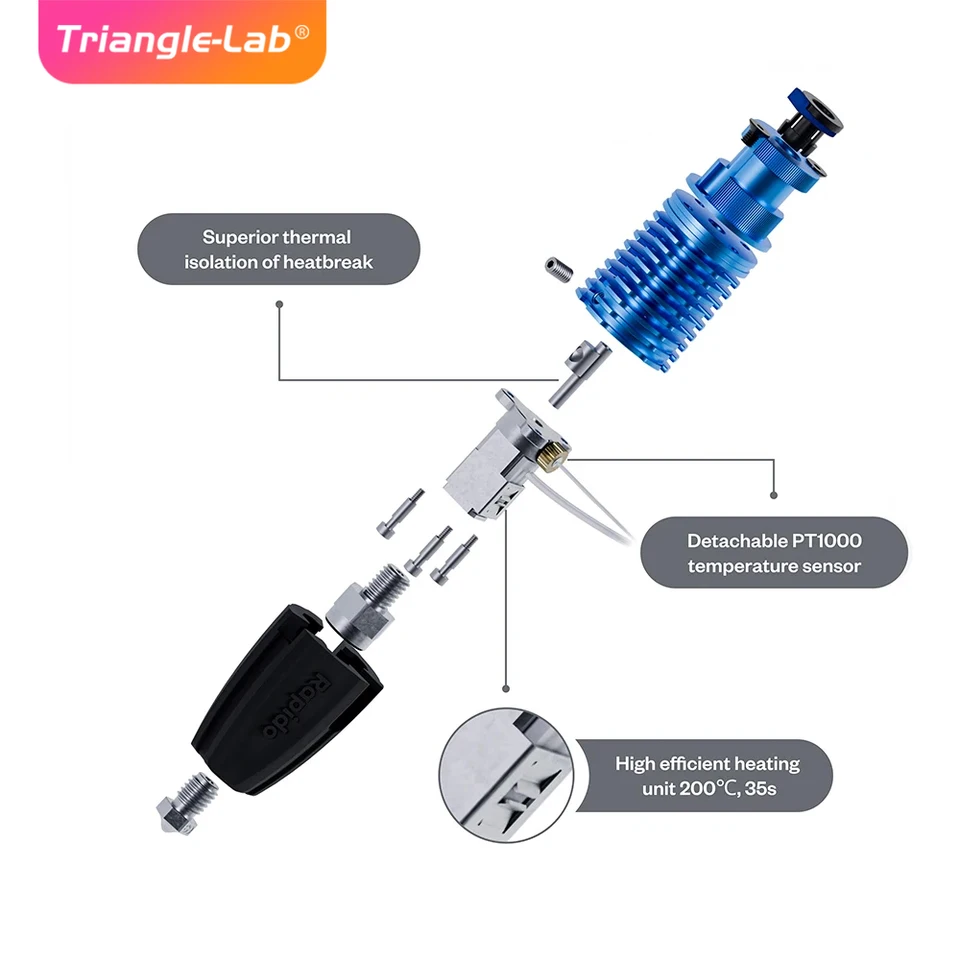 Triangle-Lab®

Superior thermal isolation of heatbreak

Detachable PT1000 temperature sensor

Rapido

High efficient heating unit 200℃, 35s