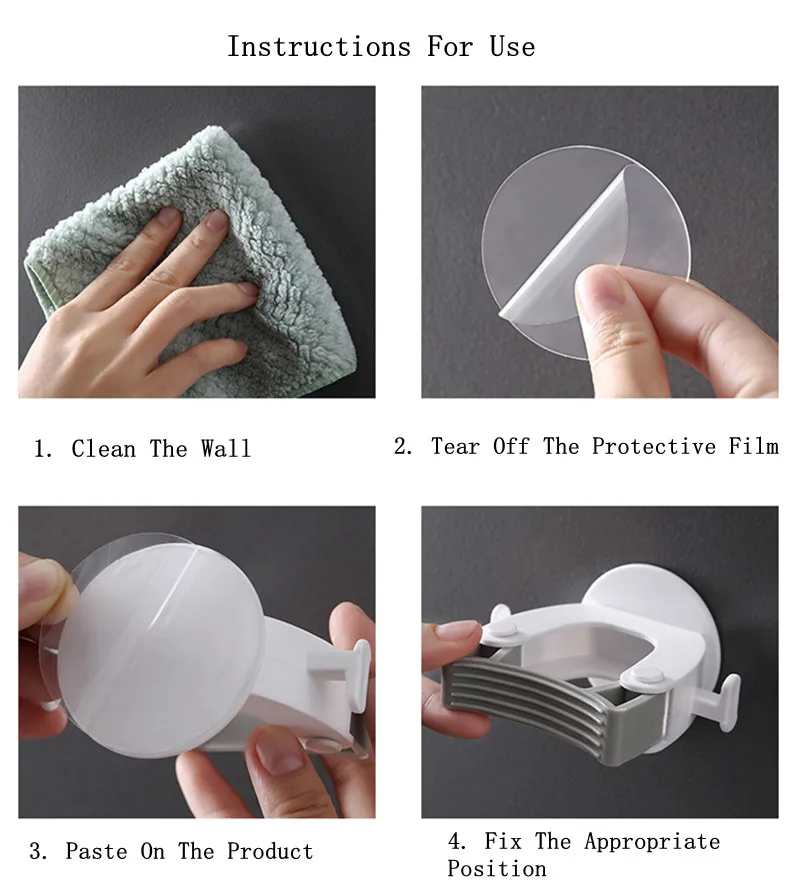 Instructions For Use

1. Clean The Wall

2. Tear Off The Protective Film

3. Paste On The Product

4. Fix The Appropriate Position