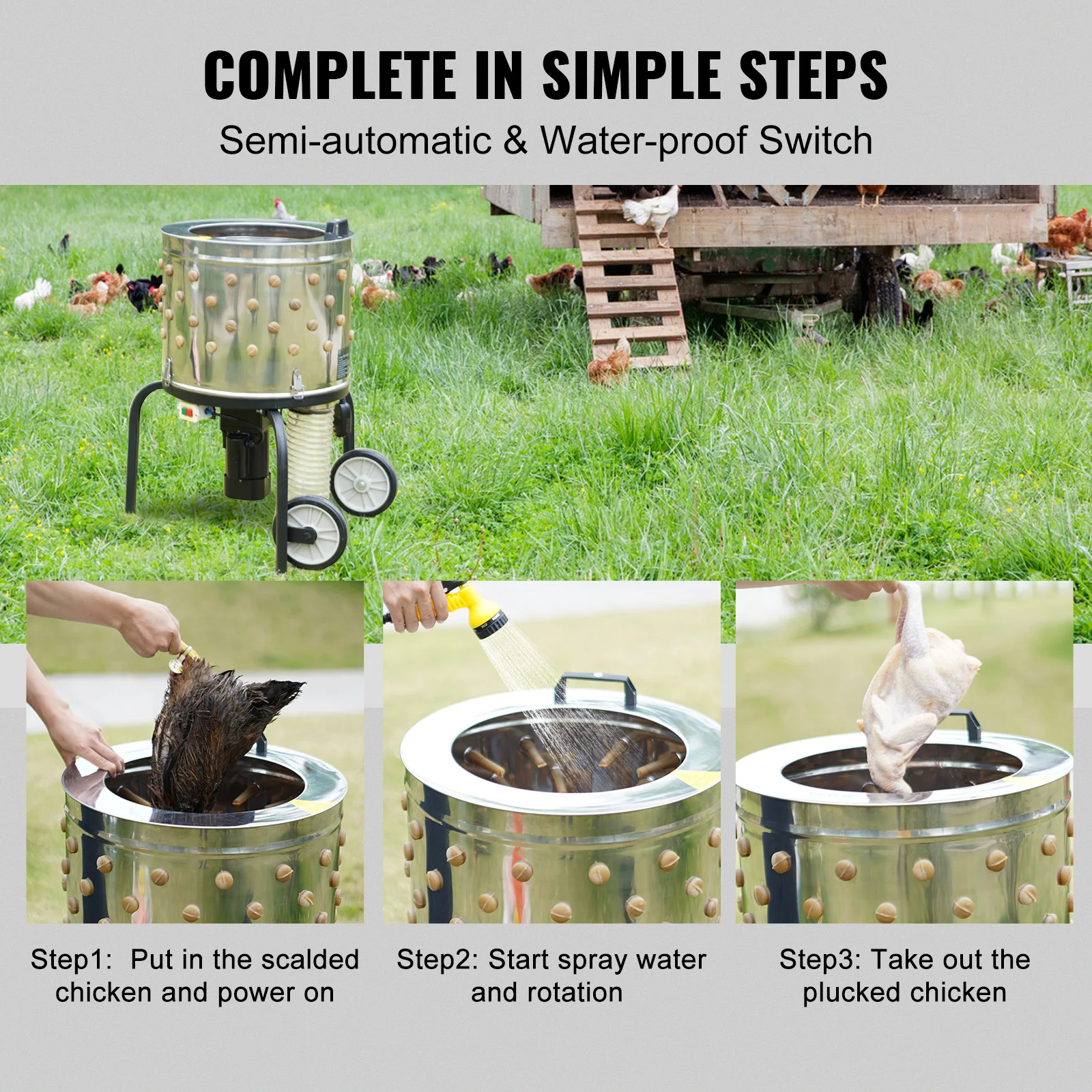 COMPLETE IN SIMPLE STEPS

Semi-automatic & Water-proof Switch

Step1:  Put in the scalded chicken and power on

Step2: Start spray water and rotation

Step3: Take out the plucked chicken