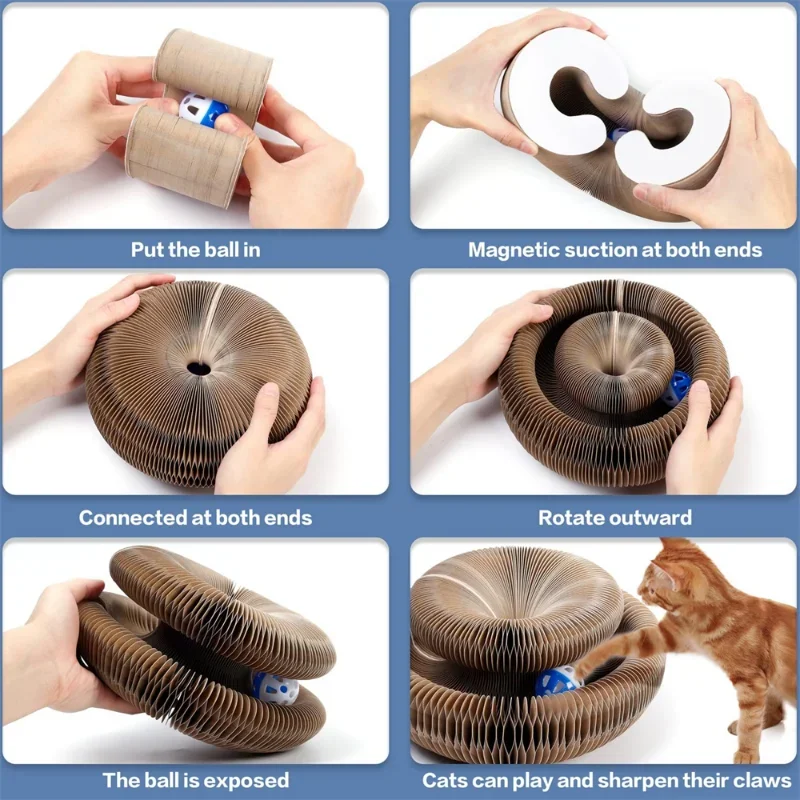 Put the ball in

Magnetic suction at both ends

Connected at both ends

Rotate outward

The ball is exposed

Cats can play and sharpen their claws