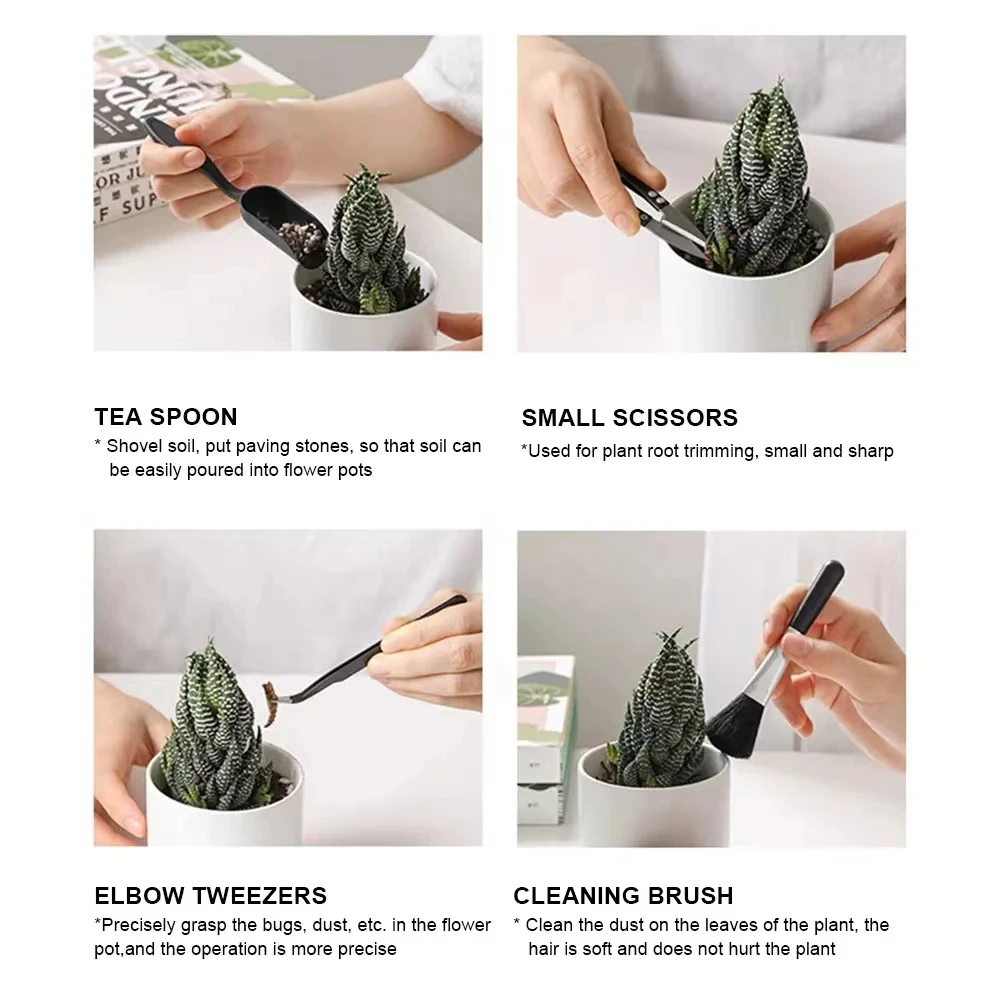 TEA SPOON
* Shovel soil, put paving stones, so that soil can be easily poured into flower pots

SMALL SCISSORS
*Used for plant root trimming, small and sharp

ELBOW TWEEZERS
*Precisely grasp the bugs, dust, etc. in the flower pot,and the operation is more precise

CLEANING BRUSH
* Clean the dust on the leaves of the plant, the hair is soft and does not hurt the plant