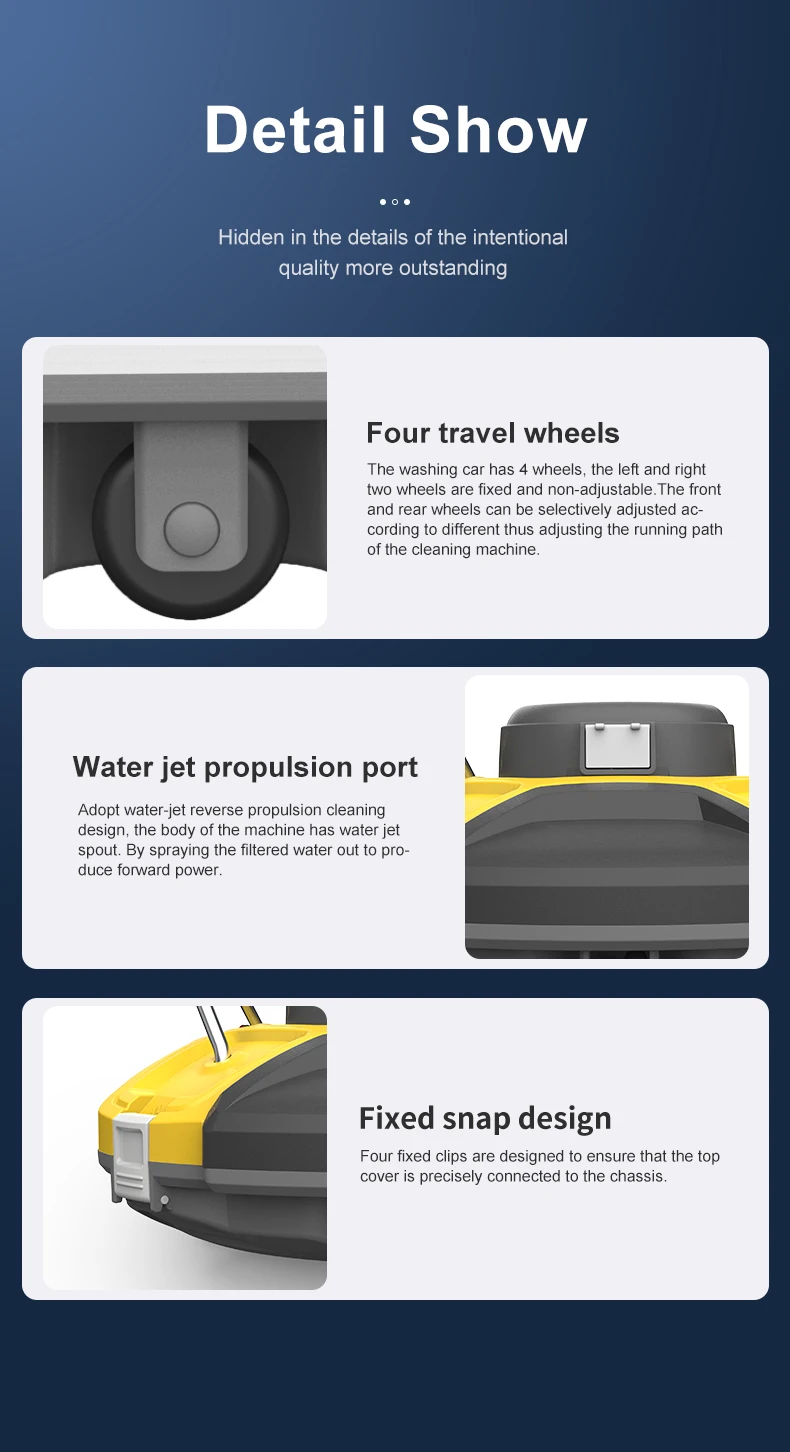 Detail Show

Hidden in the details of the intentional quality more outstanding

Four travel wheels

The washing car has 4 wheels, the left and right two wheels are fixed and non-adjustable.The front and rear wheels can be selectively adjusted according to different thus adjusting the running path of the cleaning machine.

Water jet propulsion port

Adopt water-jet reverse propulsion cleaning design, the body of the machine has water jet spout. By spraying the filtered water out to produce forward power.

Fixed snap design

Four fixed clips are designed to ensure that the top cover is precisely connected to the chassis.