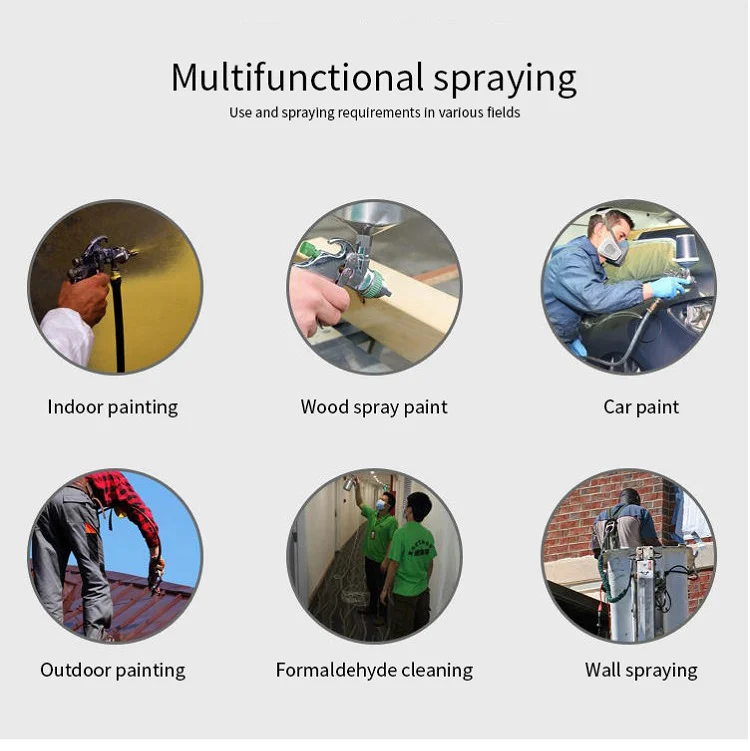 Multifunctional spraying
Use and spraying requirements in various fields

Indoor painting

Wood spray paint

Car paint

Outdoor painting

Formaldehyde cleaning

Wall spraying