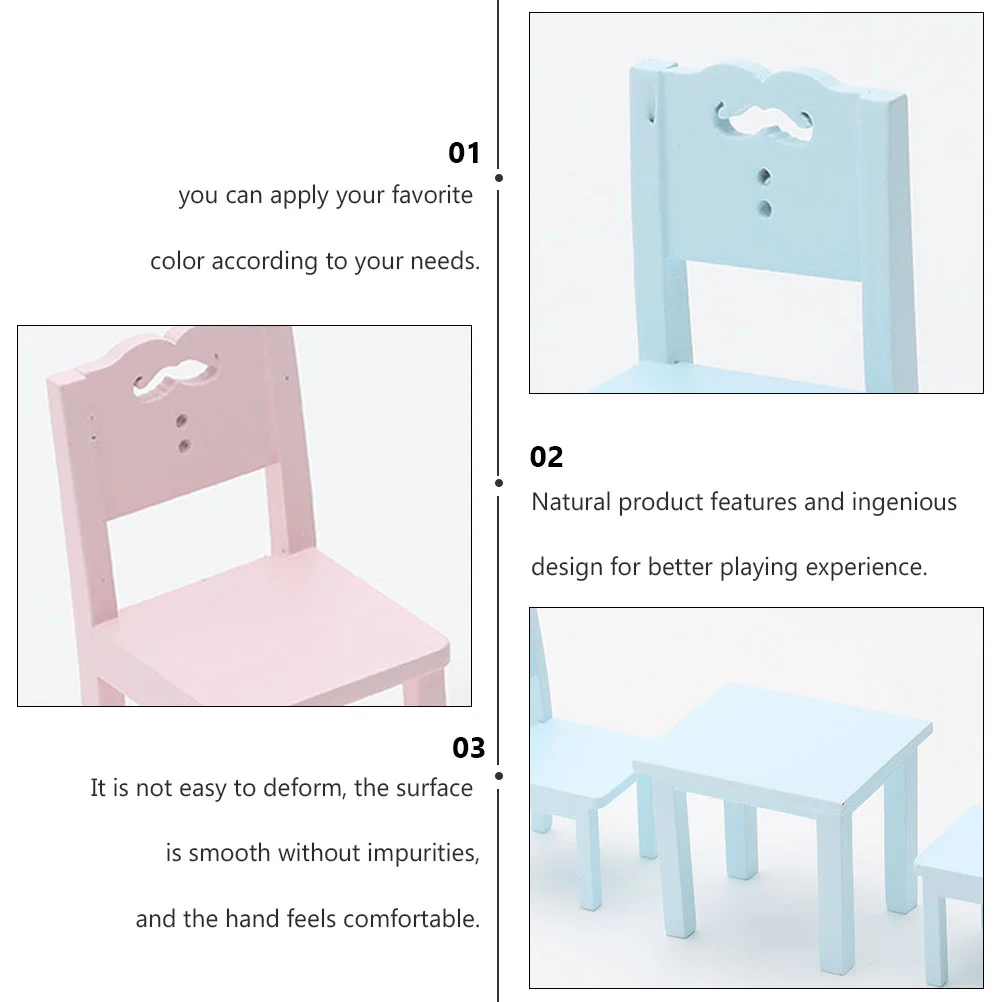 01

you can apply your favorite color according to your needs.

02

Natural product features and ingenious design for better playing experience.

03

It is not easy to deform, the surface is smooth without impurities, and the hand feels comfortable.