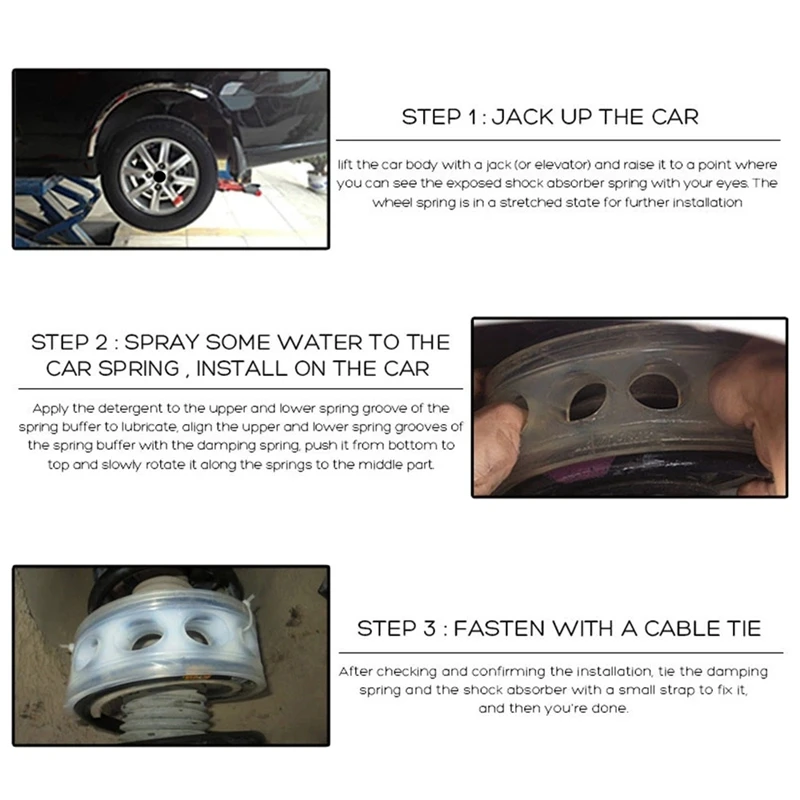 STEP 1 : JACK UP THE CAR

lift the car body with a jack (or elevator) and raise it to a point where you can see the exposed shock absorber spring with your eyes. The wheel spring is in a stretched state for further installation

STEP 2 : SPRAY SOME WATER TO THE CAR SPRING , INSTALL ON THE CAR

Apply the detergent to the upper and lower spring groove of the spring buffer to lubricate, align the upper and lower spring grooves of the spring buffer with the damping spring, push it from bottom to top and slowly rotate it along the springs to the middle part.

STEP 3 : FASTEN WITH A CABLE TIE

After checking and confirming the installation, tie the damping spring and the shock absorber with a small strap to fix it, and then you're done.