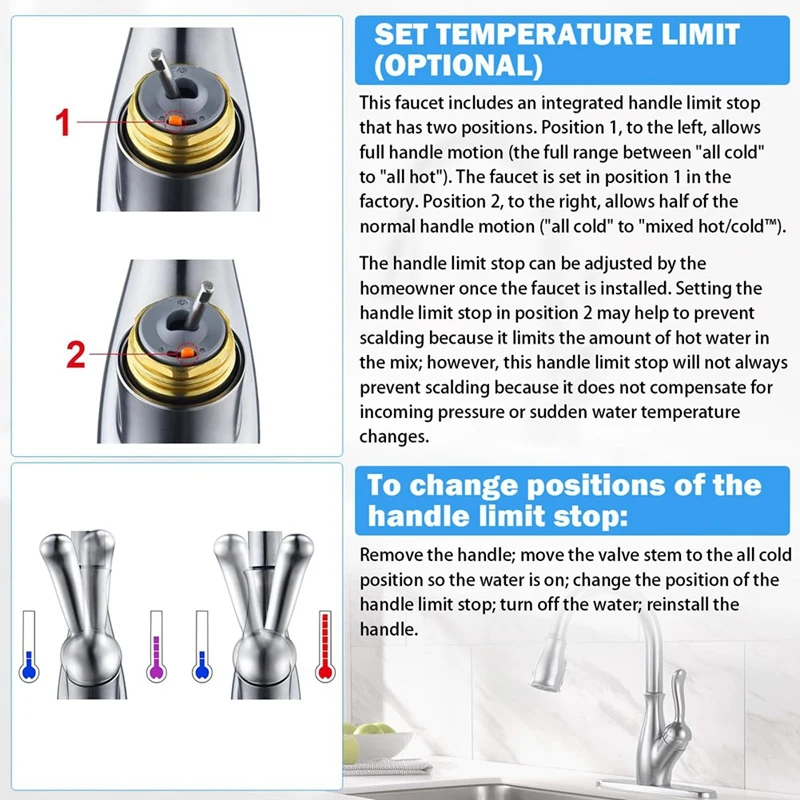 1

2

SET TEMPERATURE LIMIT (OPTIONAL)

This faucet includes an integrated handle limit stop that has two positions. Position 1, to the left, allows full handle motion (the full range between "all cold" to "all hot"). The faucet is set in position 1 in the factory. Position 2, to the right, allows half of the normal handle motion ("all cold" to "mixed hot/cold™).

The handle limit stop can be adjusted by the homeowner once the faucet is installed. Setting the handle limit stop in position 2 may help to prevent scalding because it limits the amount of hot water in the mix; however, this handle limit stop will not always prevent scalding because it does not compensate for incoming pressure or sudden water temperature changes.

To change positions of the handle limit stop:

Remove the handle; move the valve stem to the all cold position so the water is on; change the position of the handle limit stop; turn off the water; reinstall the handle.