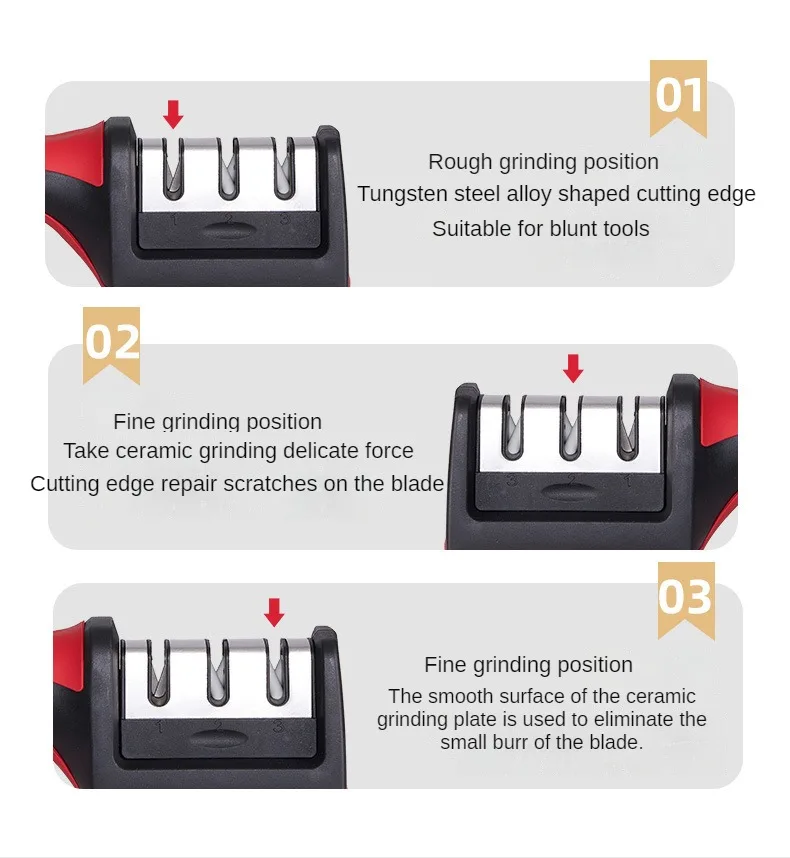 01

1 2 3

Rough grinding position
Tungsten steel alloy shaped cutting edge
Suitable for blunt tools

02

Fine grinding position
Take ceramic grinding delicate force
Cutting edge repair scratches on the blade

3 2 1

03

1 2 3

Fine grinding position
The smooth surface of the ceramic grinding plate is used to eliminate the small burr of the blade.