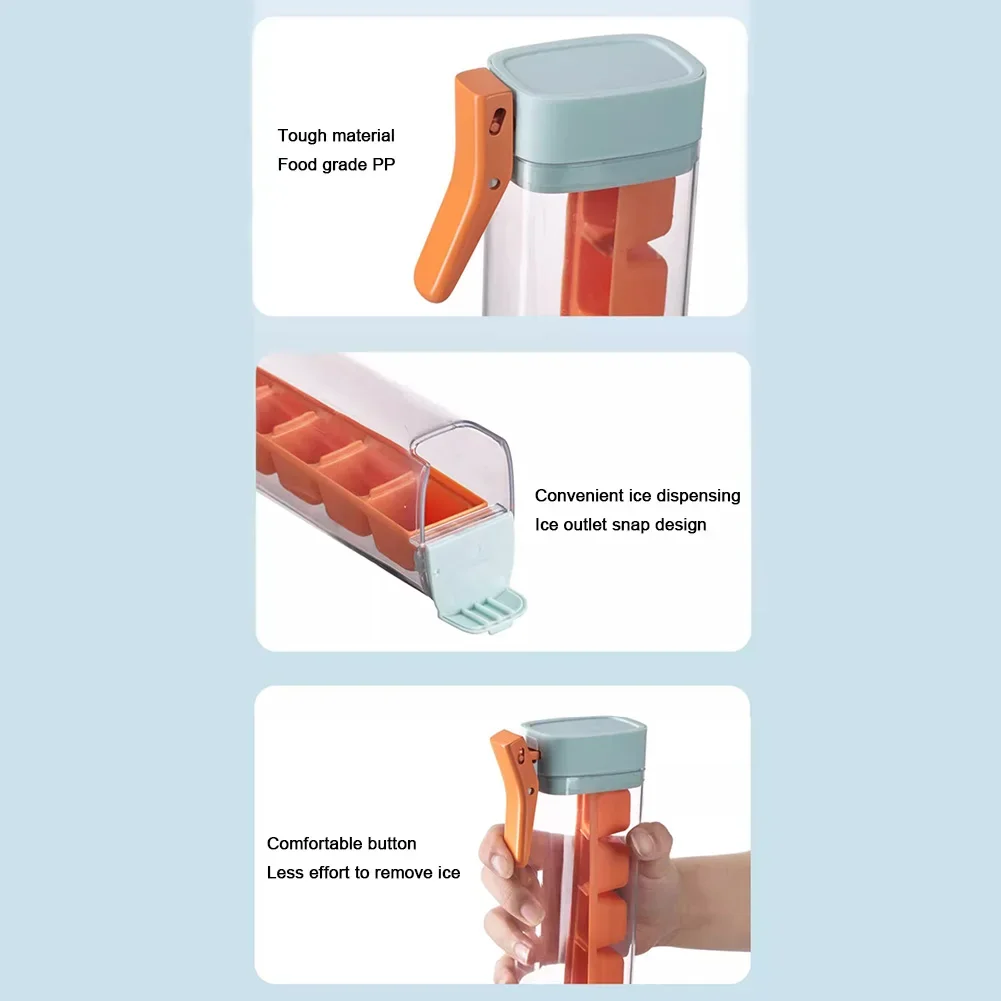 Tough material
Food grade PP

Convenient ice dispensing
Ice outlet snap design

Comfortable button
Less effort to remove ice