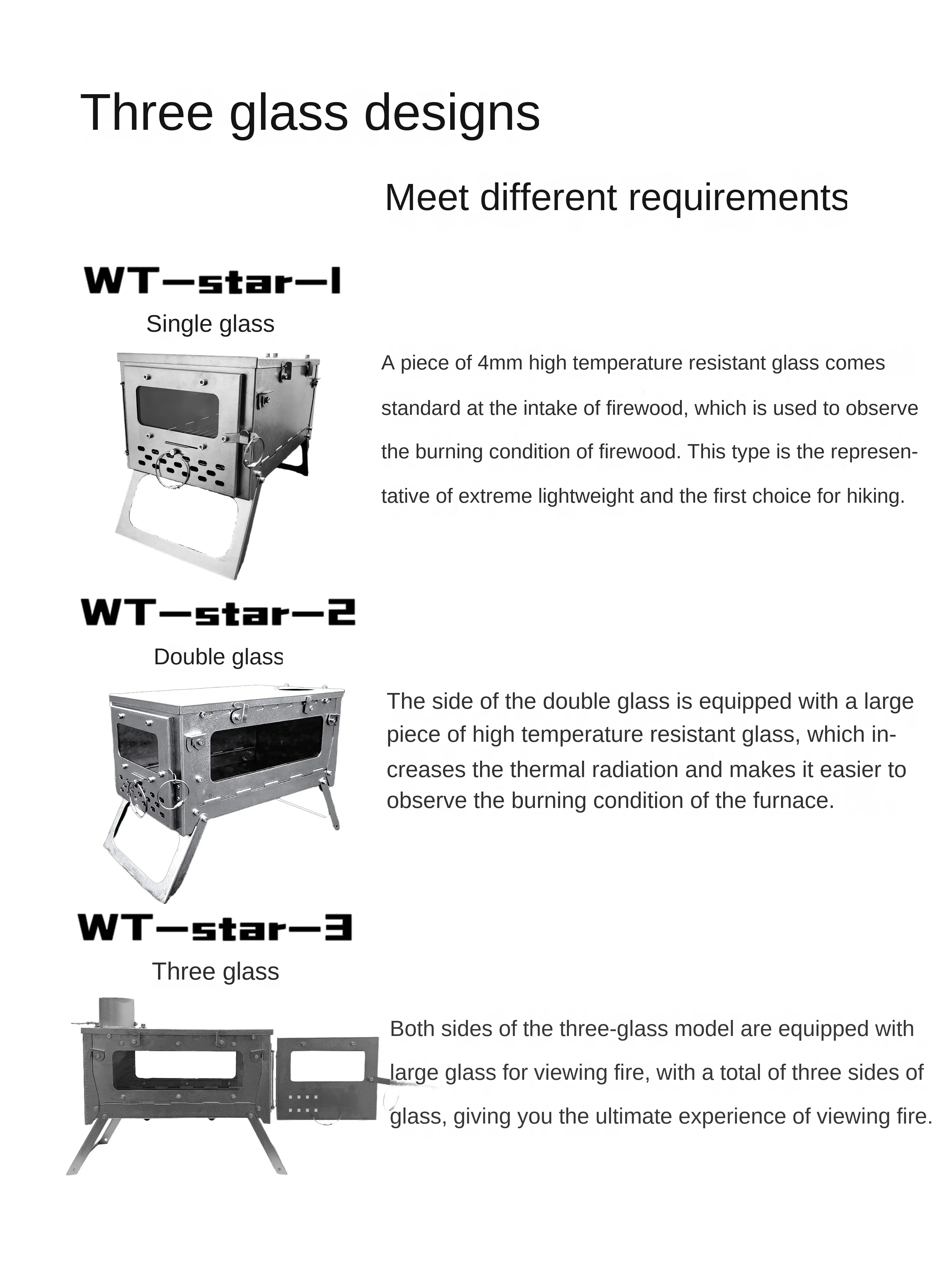 Three glass designs

Meet different requirements

WT—star—1

Single glass

A piece of 4mm high temperature resistant glass comes standard at the intake of firewood, which is used to observe the burning condition of firewood. This type is the representative of extreme lightweight and the first choice for hiking.

WT—star—2

Double glass

The side of the double glass is equipped with a large piece of high temperature resistant glass, which increases the thermal radiation and makes it easier to observe the burning condition of the furnace.

WT—star—3

Three glass

Both sides of the three-glass model are equipped with large glass for viewing fire, with a total of three sides of glass, giving you the ultimate experience of viewing fire.