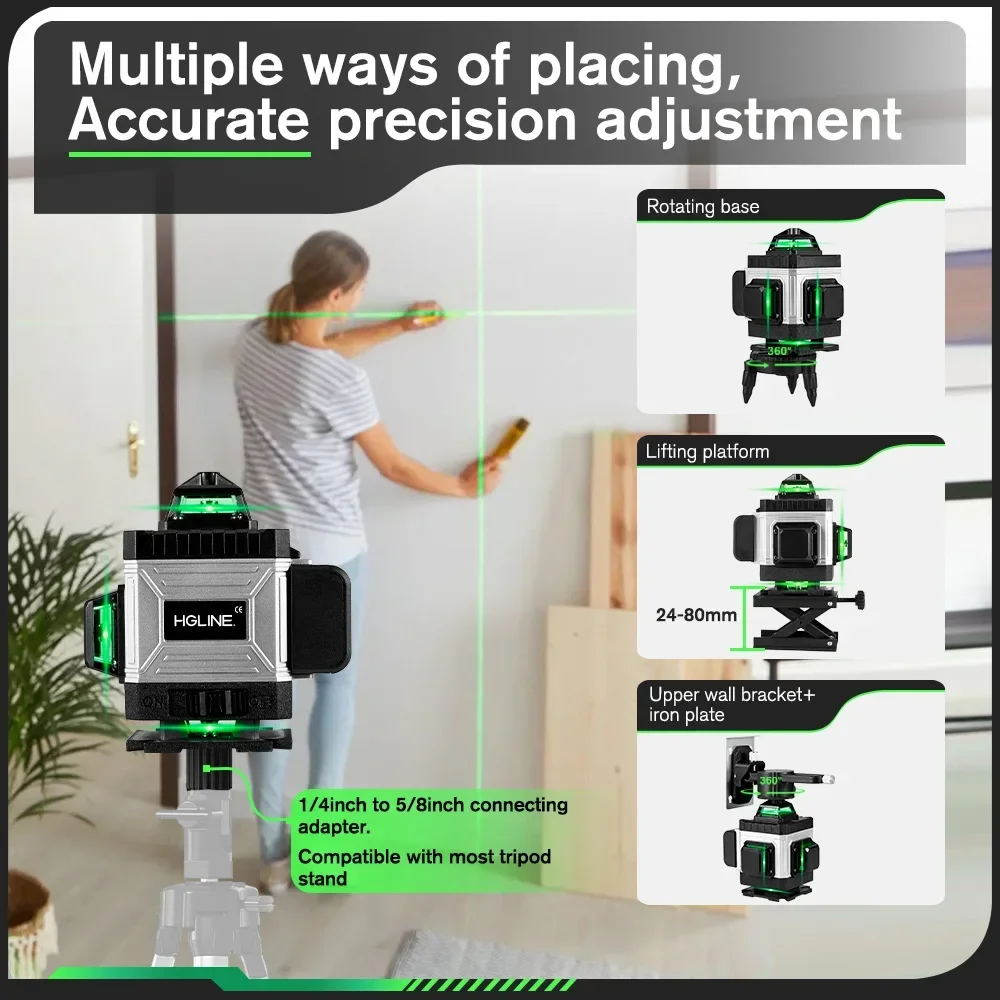 Multiple ways of placing, Accurate precision adjustment

Rotating base

360°

Lifting platform

24-80mm

Upper wall bracket+ iron plate

360°

HGLINE CE

ON OFF

1/4inch to 5/8inch connecting adapter.

Compatible with most tripod stand