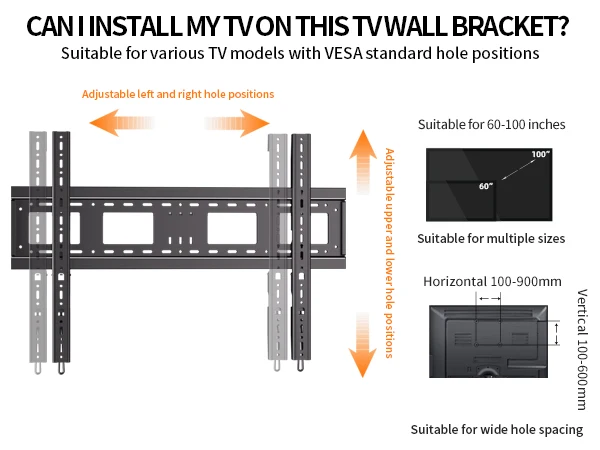 CAN I INSTALL MY TV ON THIS TV WALL BRACKET?
Suitable for various TV models with VESA standard hole positions

Adjustable left and right hole positions

Adjustable upper and lower hole positions

Suitable for 60-100 inches

100"
60"

Suitable for multiple sizes

Horizontal 100-900mm

Vertical 100-600mm

Suitable for wide hole spacing