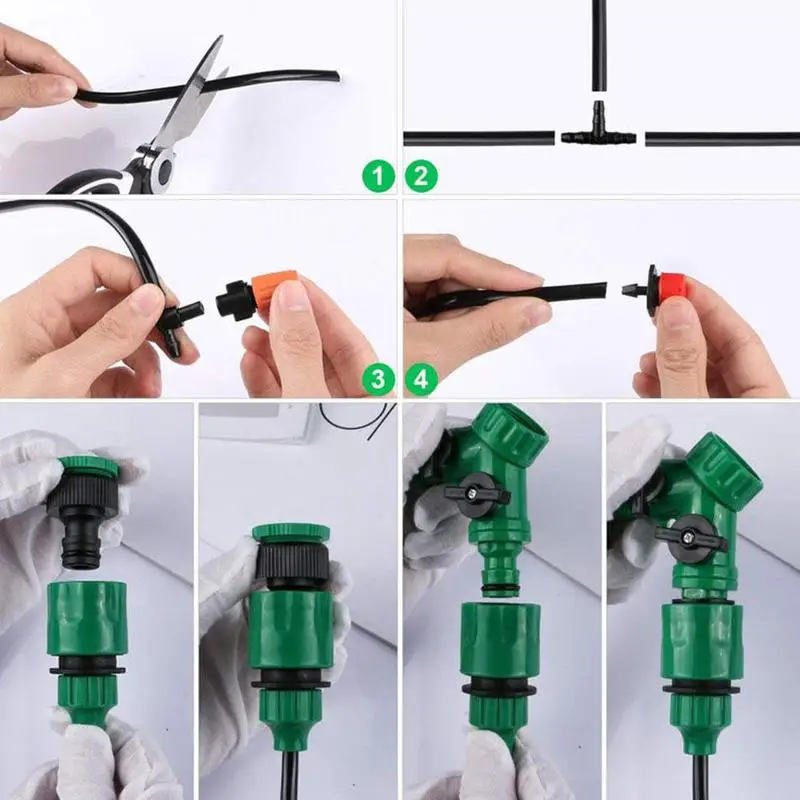 1
2
3
4