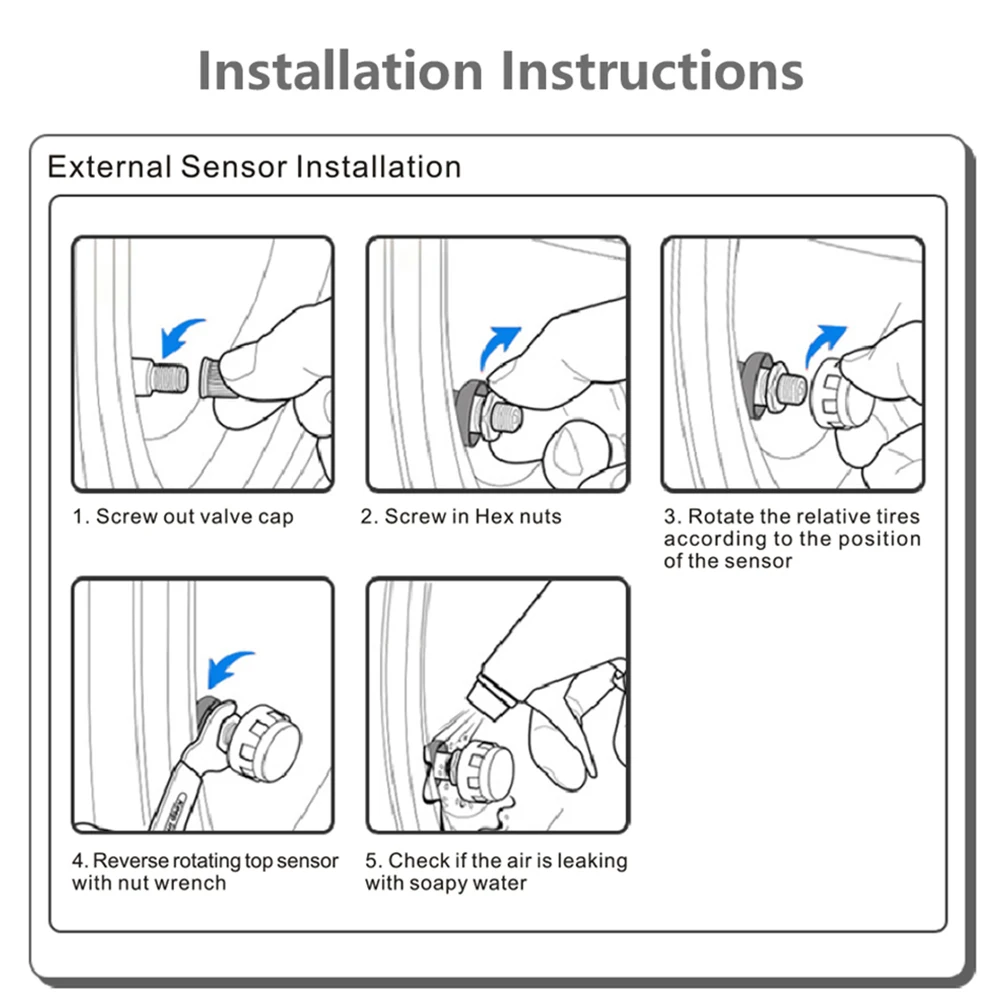 Installation Instructions

External Sensor Installation

1. Screw out valve cap

2. Screw in Hex nuts

3. Rotate the relative tires according to the position of the sensor

4. Reverse rotating top sensor with nut wrench

5. Check if the air is leaking with soapy water