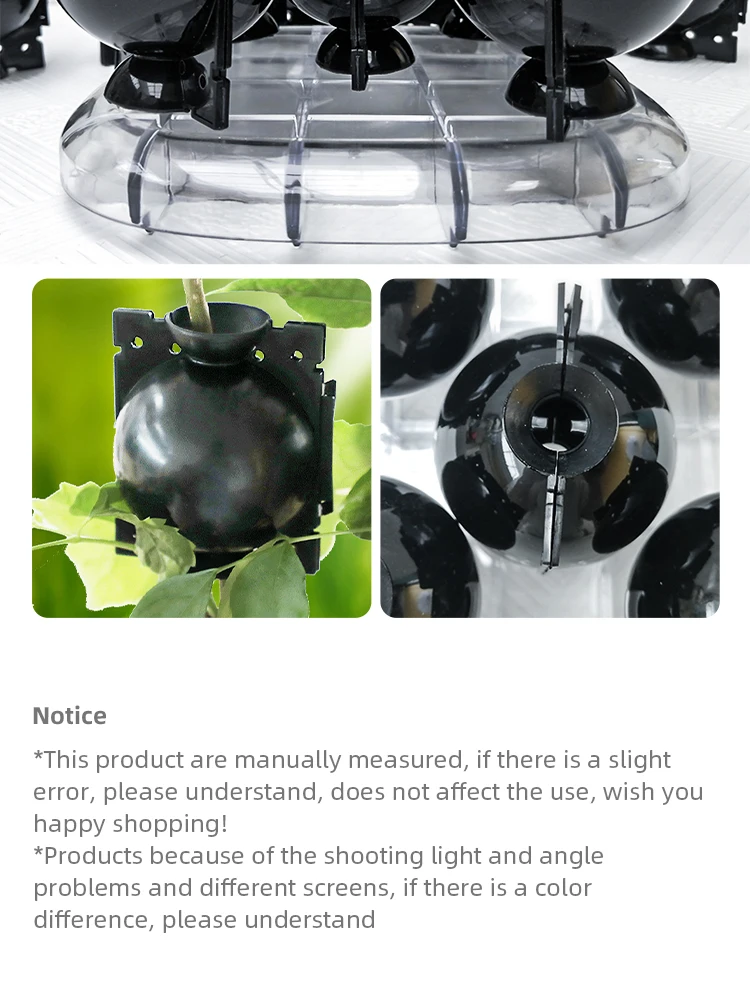 Notice

*This product are manually measured, if there is a slight error, please understand, does not affect the use, wish you happy shopping!
*Products because of the shooting light and angle problems and different screens, if there is a color difference, please understand