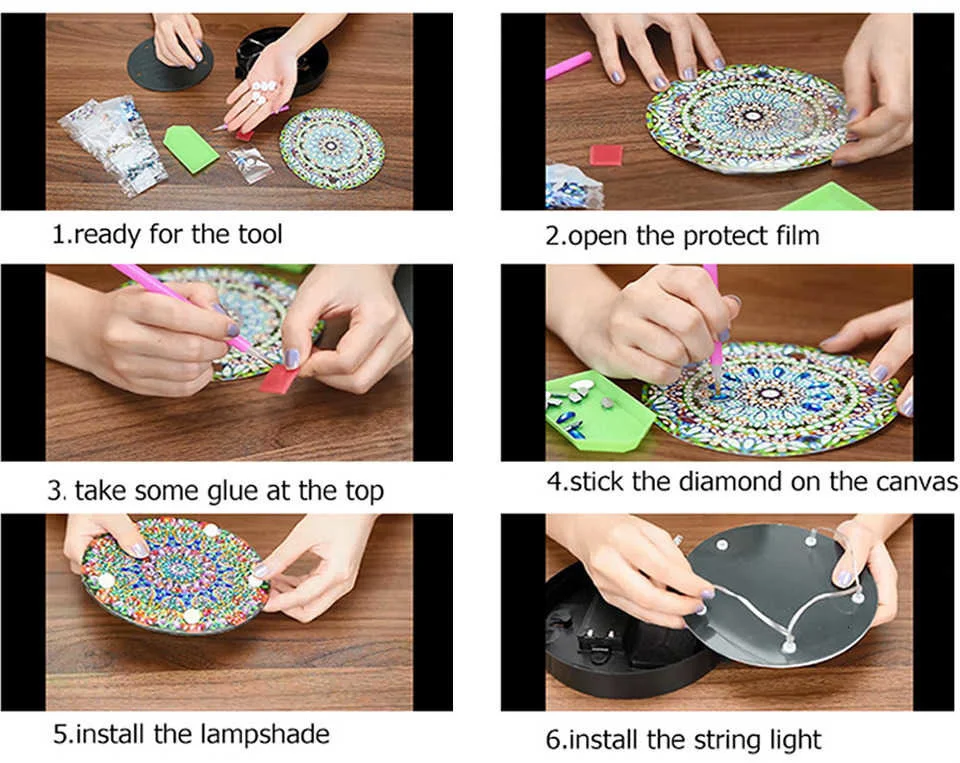 1.ready for the tool

2.open the protect film

3. take some glue at the top

4.stick the diamond on the canvas

5.install the lampshade

6.install the string light