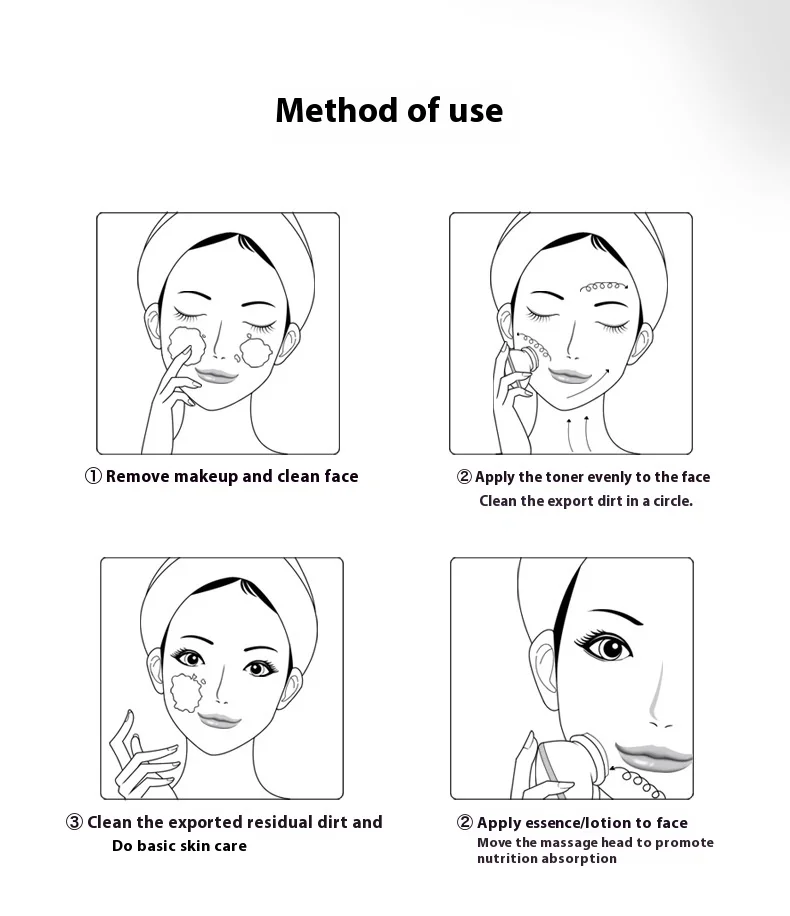 Method of use

① Remove makeup and clean face

② Apply the toner evenly to the face
Clean the export dirt in a circle.

③ Clean the exported residual dirt and
Do basic skin care

② Apply essence/lotion to face
Move the massage head to promote nutrition absorption