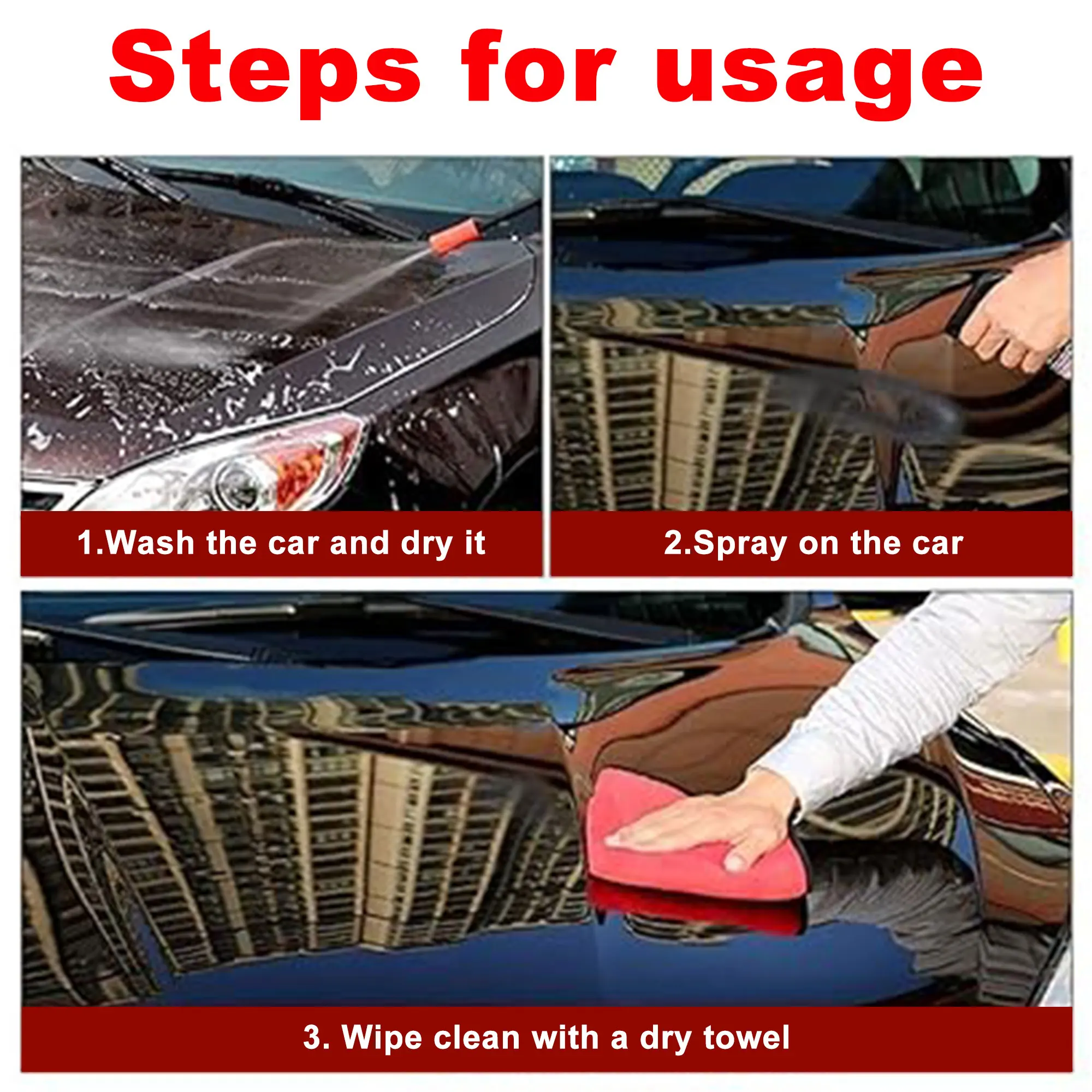 Steps for usage

1.Wash the car and dry it

2.Spray on the car

3. Wipe clean with a dry towel