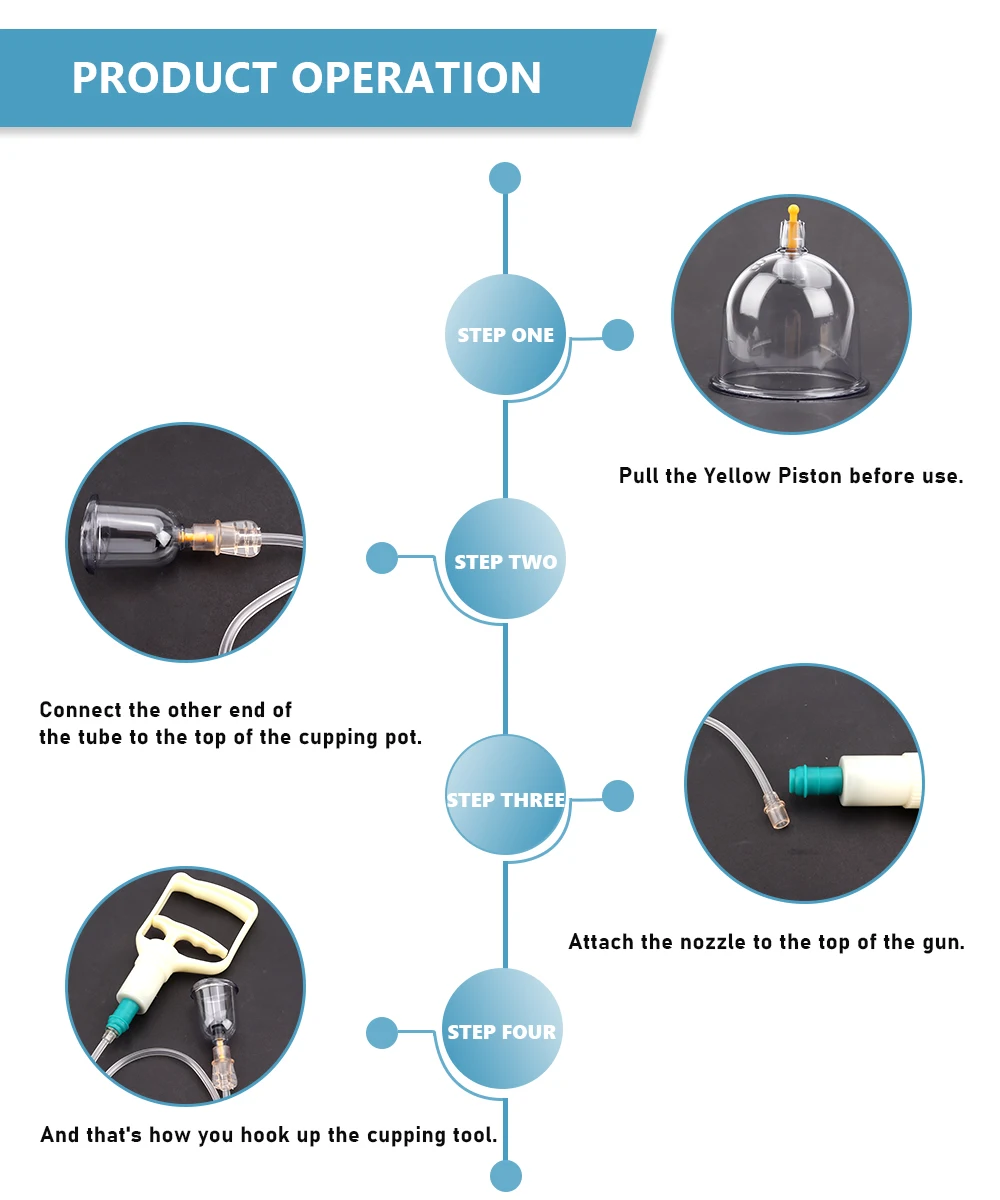 PRODUCT OPERATION

STEP ONE

Pull the Yellow Piston before use.

STEP TWO

Connect the other end of the tube to the top of the cupping pot.

STEP THREE

Attach the nozzle to the top of the gun.

STEP FOUR

And that's how you hook up the cupping tool.