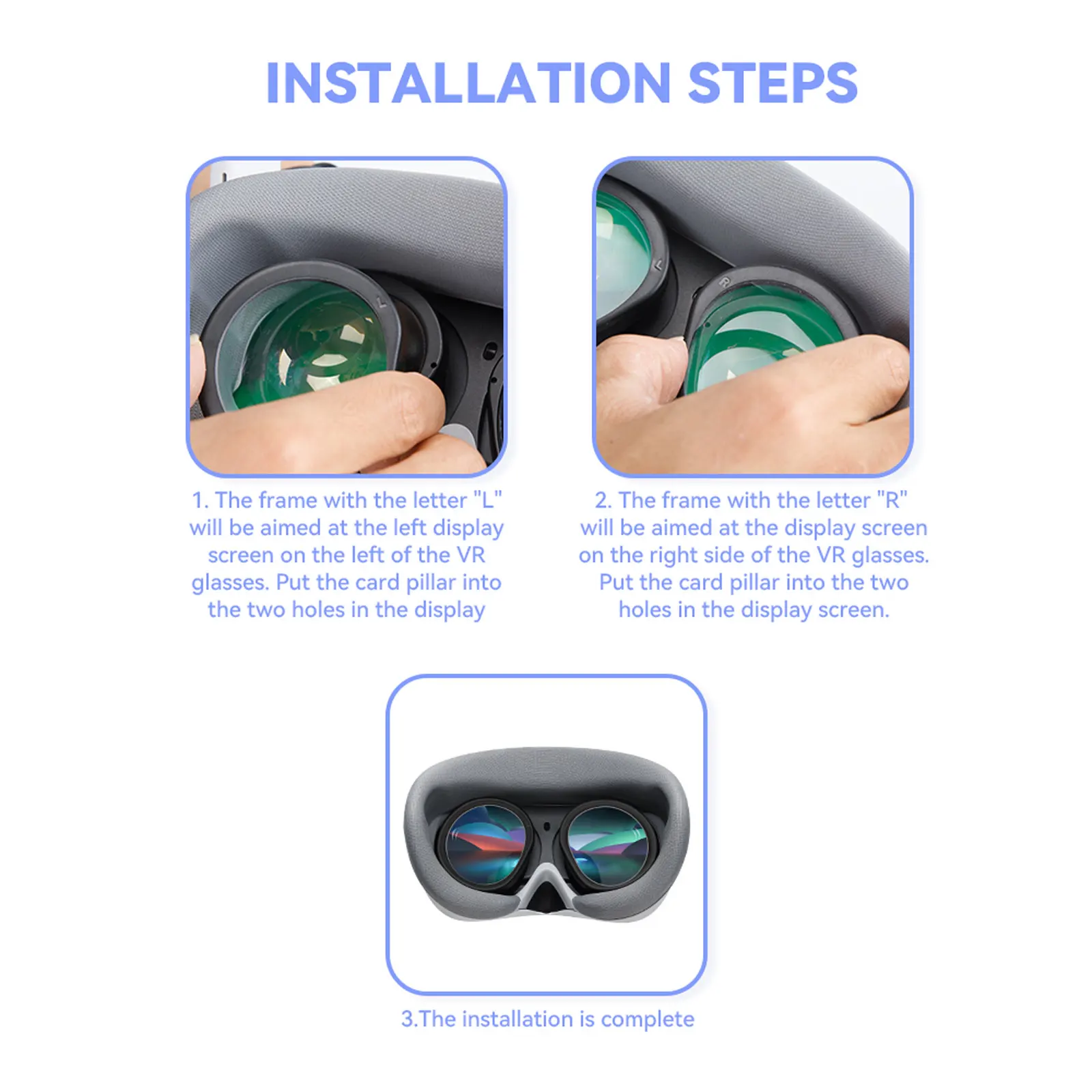 INSTALLATION STEPS

1. The frame with the letter "L" will be aimed at the left display screen on the left of the VR glasses. Put the card pillar into the two holes in the display

2. The frame with the letter "R" will be aimed at the display screen on the right side of the VR glasses. Put the card pillar into the two holes in the display screen.

3.The installation is complete