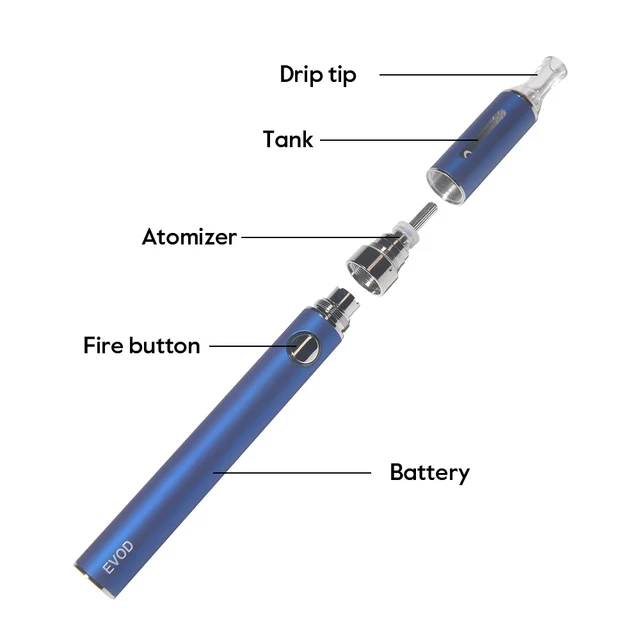 Drip tip

Tank

Atomizer

Fire button

Battery

EVOD