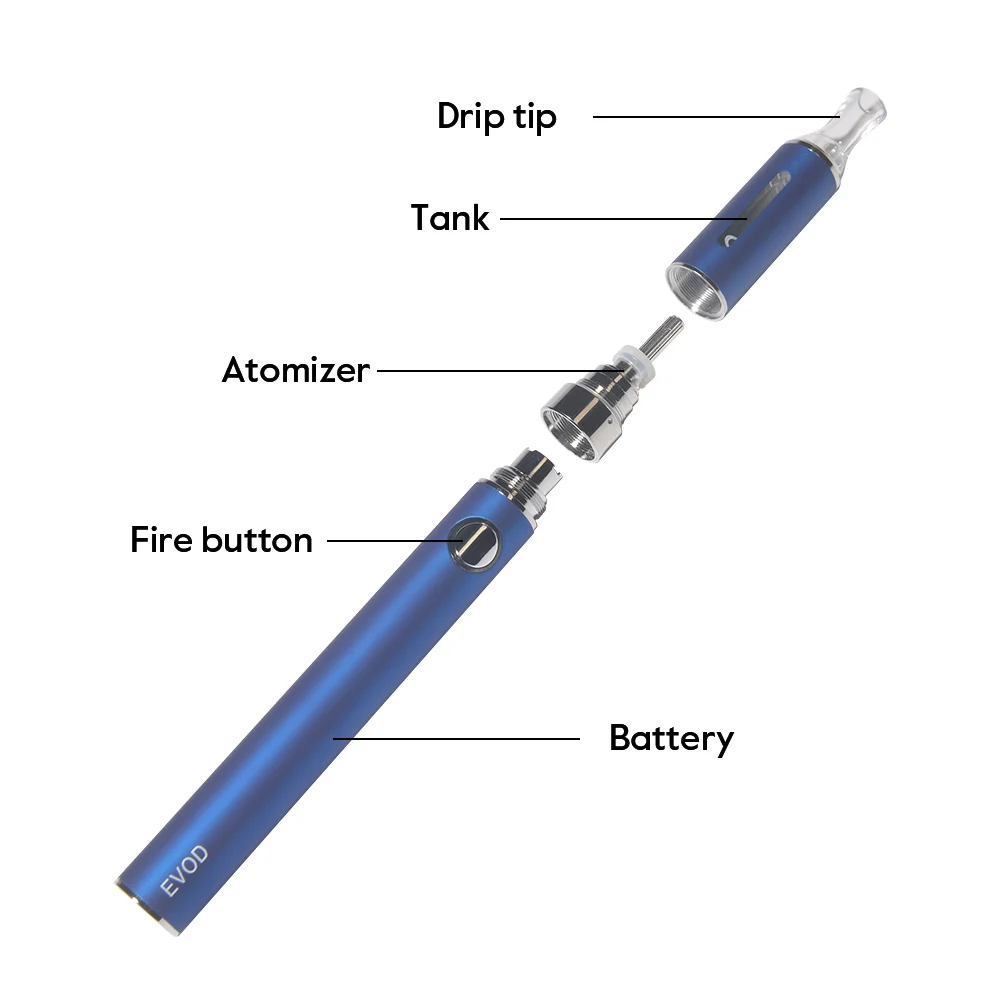 Drip tip

Tank

Atomizer

Fire button

Battery

EVOD