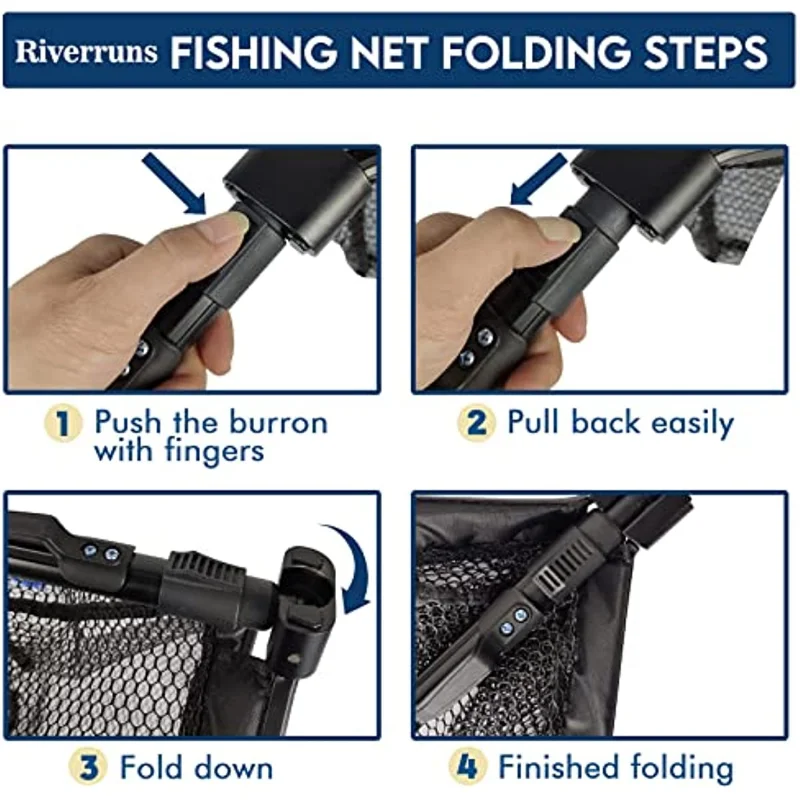 Riverruns FISHING NET FOLDING STEPS

1 Push the burron with fingers

2 Pull back easily

3 Fold down

4 Finished folding