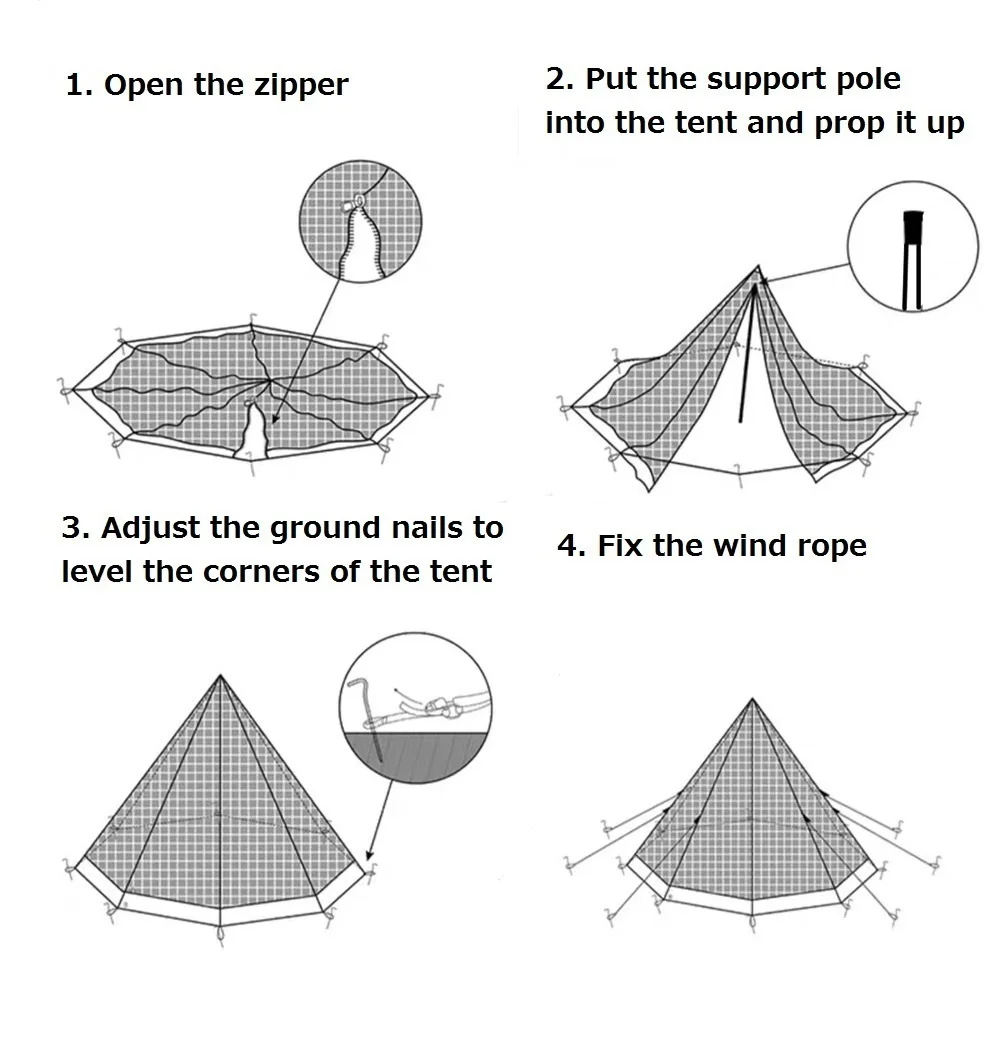 1. Open the zipper

2. Put the support pole into the tent and prop it up

3. Adjust the ground nails to level the corners of the tent

4. Fix the wind rope