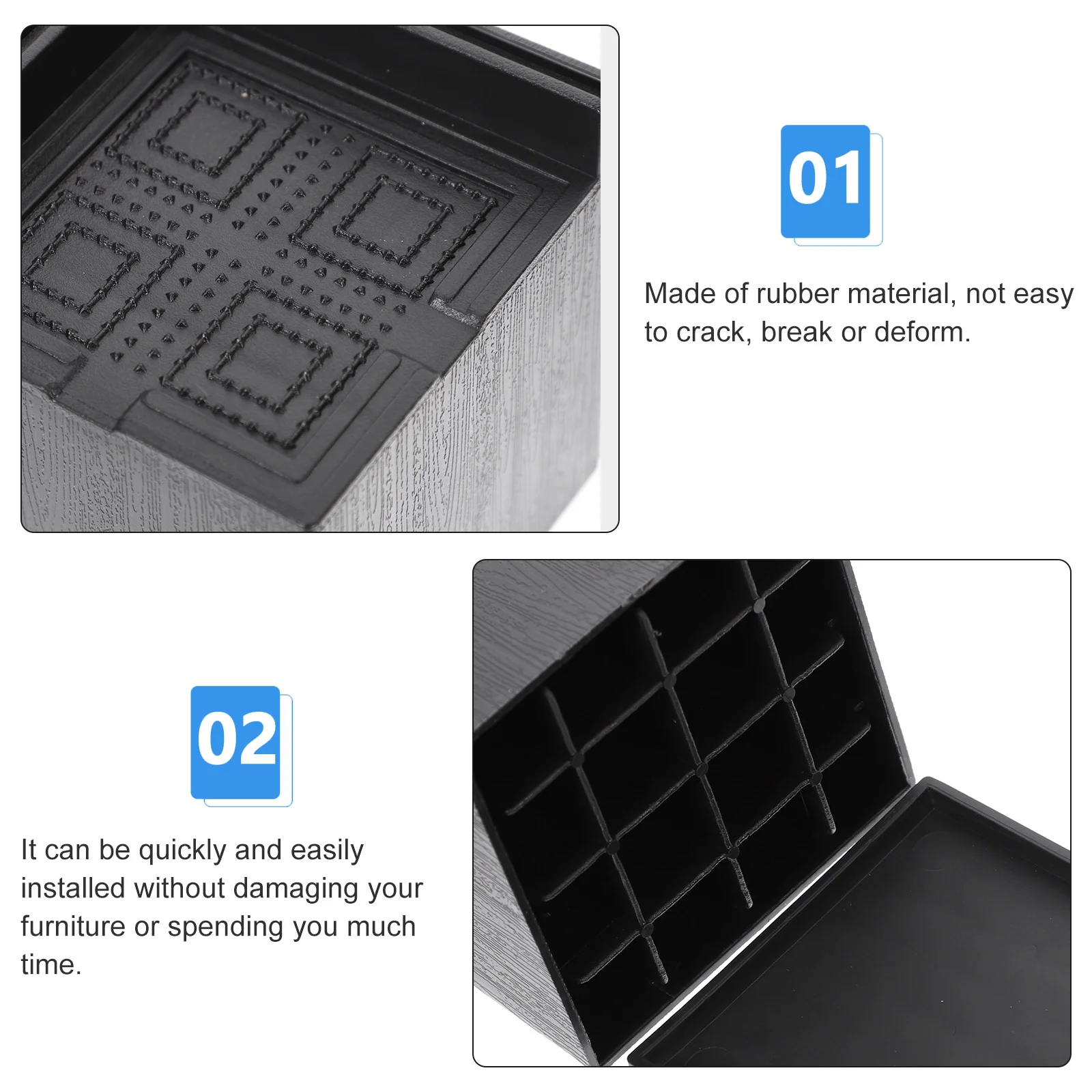 01

Made of rubber material, not easy to crack, break or deform.

02

It can be quickly and easily installed without damaging your furniture or spending you much time.