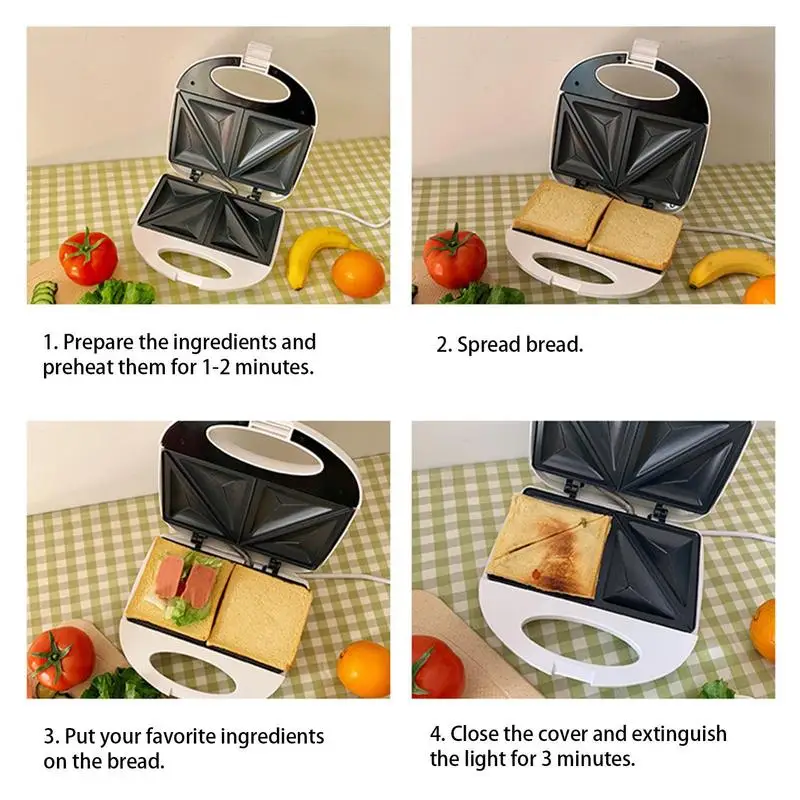 1. Prepare the ingredients and preheat them for 1-2 minutes.

2. Spread bread.

3. Put your favorite ingredients on the bread.

4. Close the cover and extinguish the light for 3 minutes.