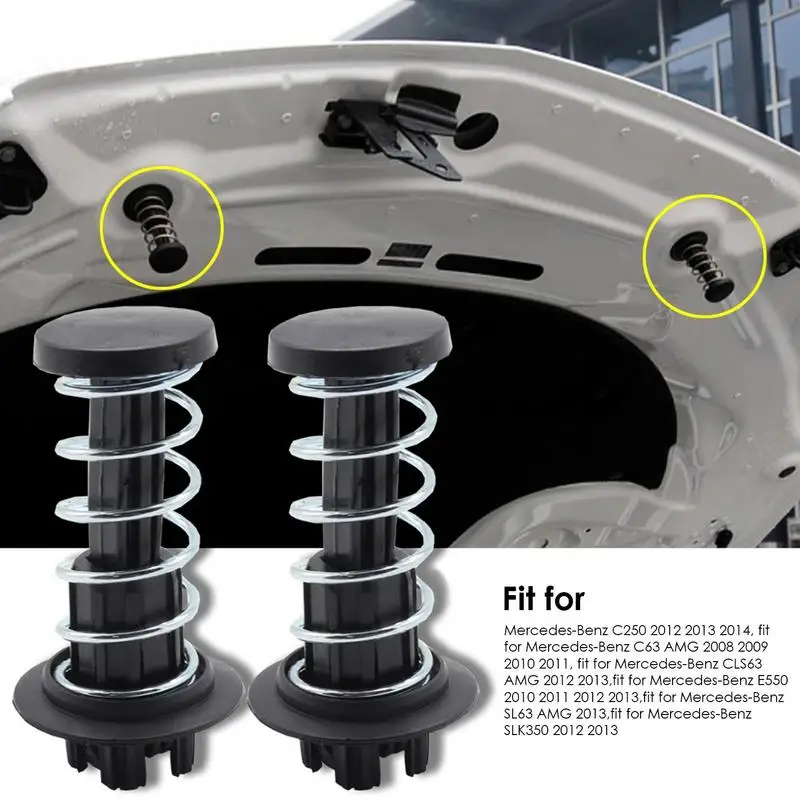 Fit for

Mercedes-Benz C250 2012 2013 2014, fit for Mercedes-Benz C63 AMG 2008 2009 2010 2011, fit for Mercedes-Benz CLS63 AMG 2012 2013,fit for Mercedes-Benz E550 2010 2011 2012 2013,fit for Mercedes-Benz SL63 AMG 2013,fit for Mercedes-Benz SLK350 2012 2013