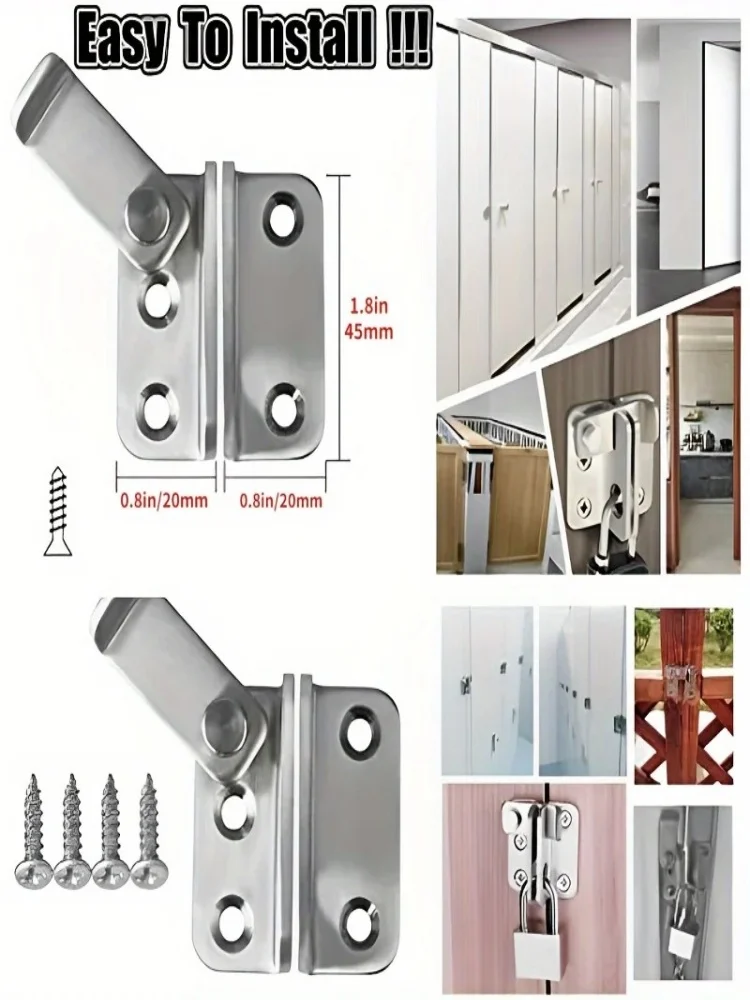 Easy To Install !!!

1.8in
45mm

0.8in/20mm
0.8in/20mm