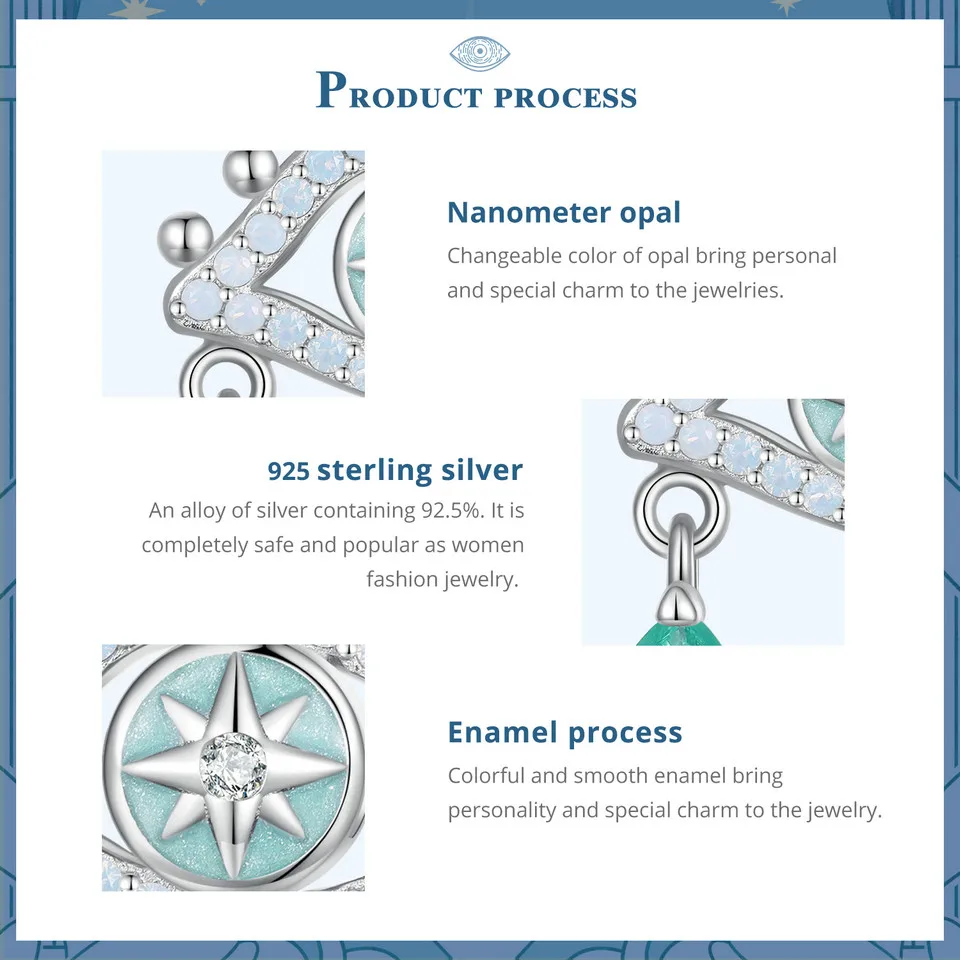 PRODUCT PROCESS

Nanometer opal
Changeable color of opal bring personal and special charm to the jewelries.

925 sterling silver
An alloy of silver containing 92.5%. It is completely safe and popular as women fashion jewelry.

Enamel process
Colorful and smooth enamel bring personality and special charm to the jewelry.