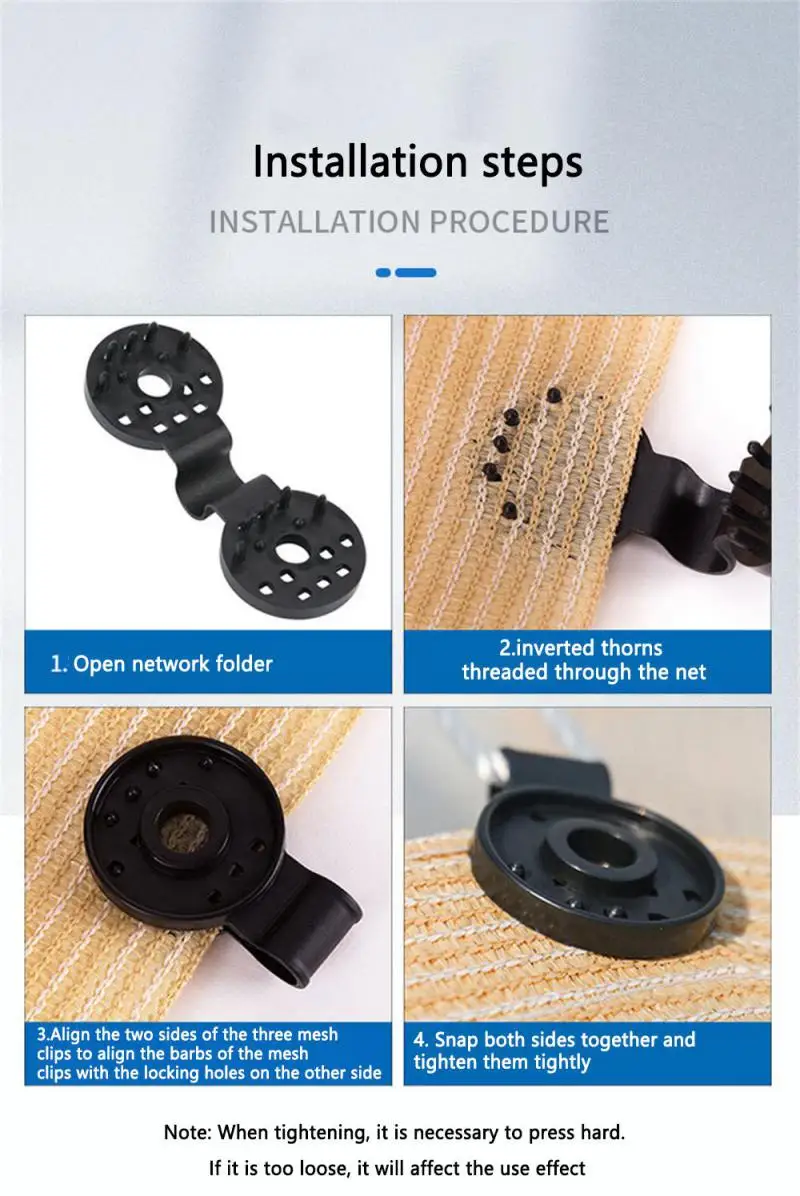 Installation steps
INSTALLATION PROCEDURE

1. Open network folder

2.inverted thorns threaded through the net

3.Align the two sides of the three mesh clips to align the barbs of the mesh clips with the locking holes on the other side

4. Snap both sides together and tighten them tightly

Note: When tightening, it is necessary to press hard.
If it is too loose, it will affect the use effect