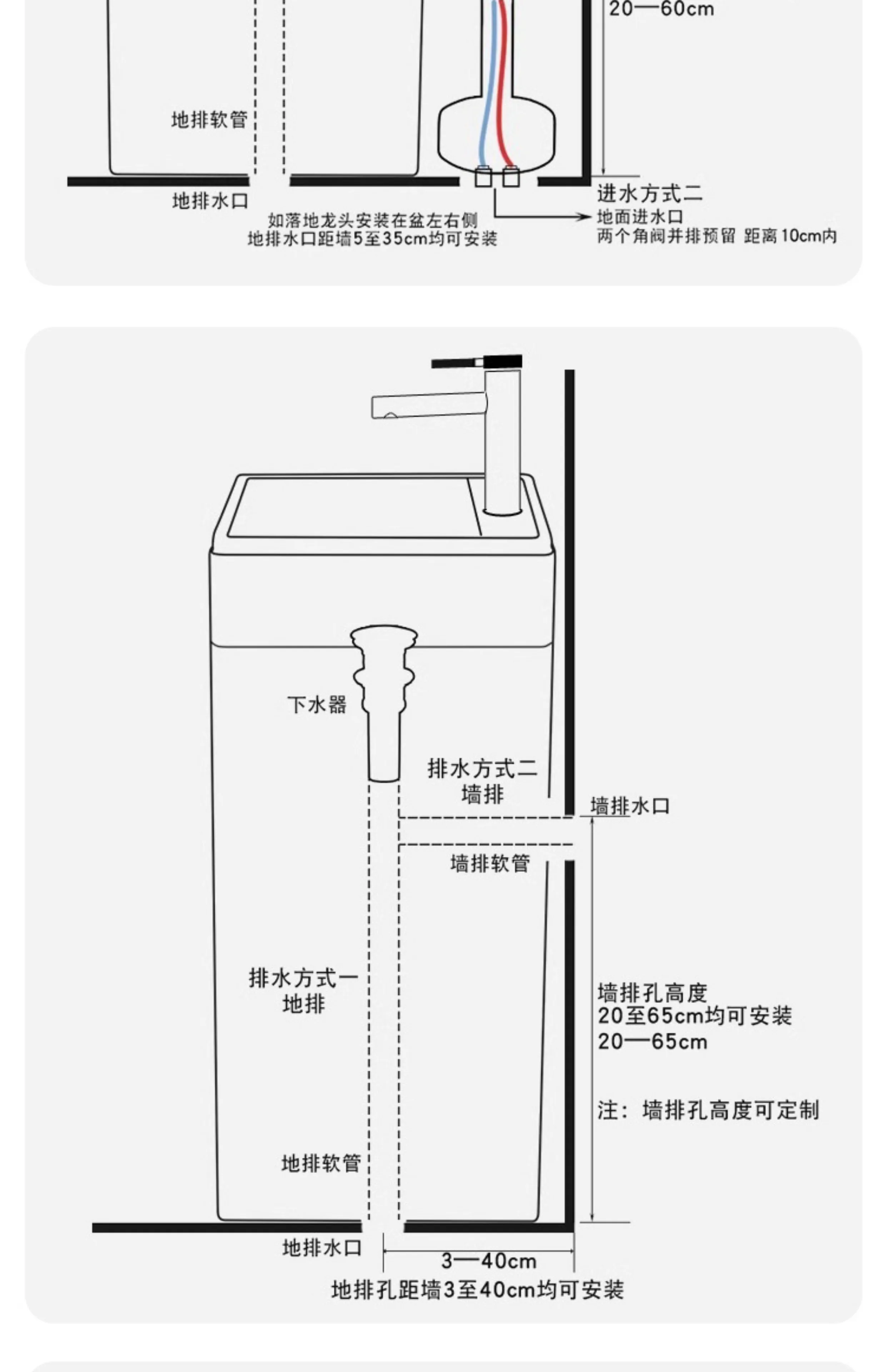 20—60cm

地排软管

地排水口

如落地龙头安装在盆左右侧
地排水口距墙5至35cm均可安装

进水方式二
地面进水口
两个角阀并排预留 距离10cm内

下水器

排水方式二
墙排

墙排水口

墙排软管

排水方式一
地排

墙排孔高度
20至65cm均可安装
20—65cm

注：墙排孔高度可定制

地排软管

地排水口

3—40cm

地排孔距墙3至40cm均可安装