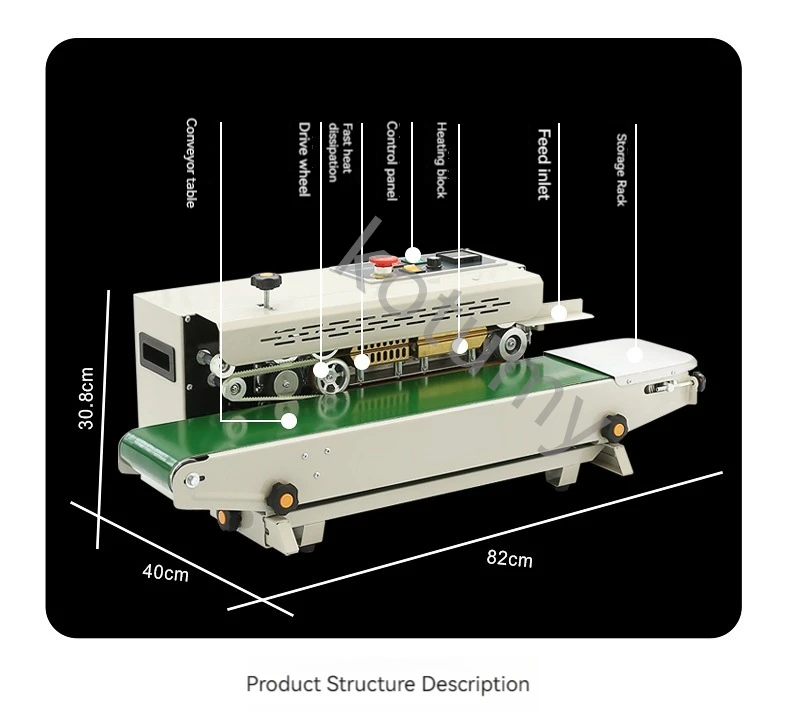 Conveyor table

Drive wheel

Fast heat dissipation

Control panel

Heating block

Feed inlet

Storage Rack

kotumy

30.8cm

40cm

82cm

Product Structure Description