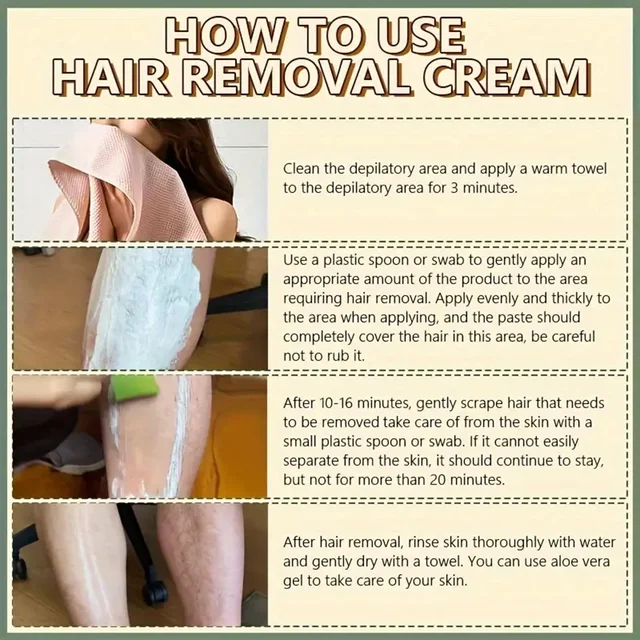 HOW TO USE
HAIR REMOVAL CREAM

Clean the depilatory area and apply a warm towel to the depilatory area for 3 minutes.

Use a plastic spoon or swab to gently apply an appropriate amount of the product to the area requiring hair removal. Apply evenly and thickly to the area when applying, and the paste should completely cover the hair in this area, be careful not to rub it.

After 10-16 minutes, gently scrape hair that needs to be removed take care of from the skin with a small plastic spoon or swab. If it cannot easily separate from the skin, it should continue to stay, but not for more than 20 minutes.

After hair removal, rinse skin thoroughly with water and gently dry with a towel. You can use aloe vera gel to take care of your skin.